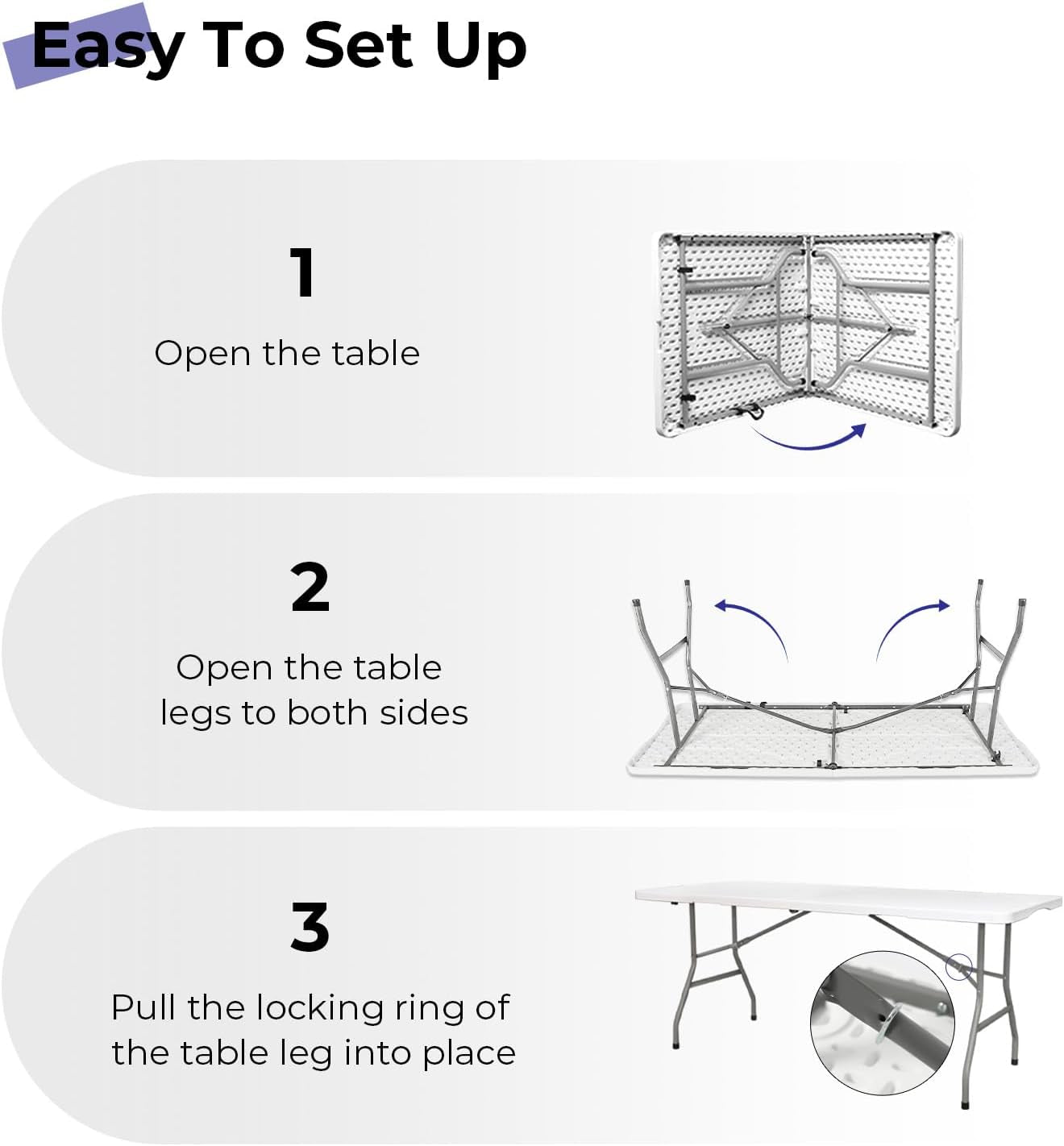 Easy To Set Up

1

Open the table

2

Open the table legs to both sides

3

Pull the locking ring of the table leg into place