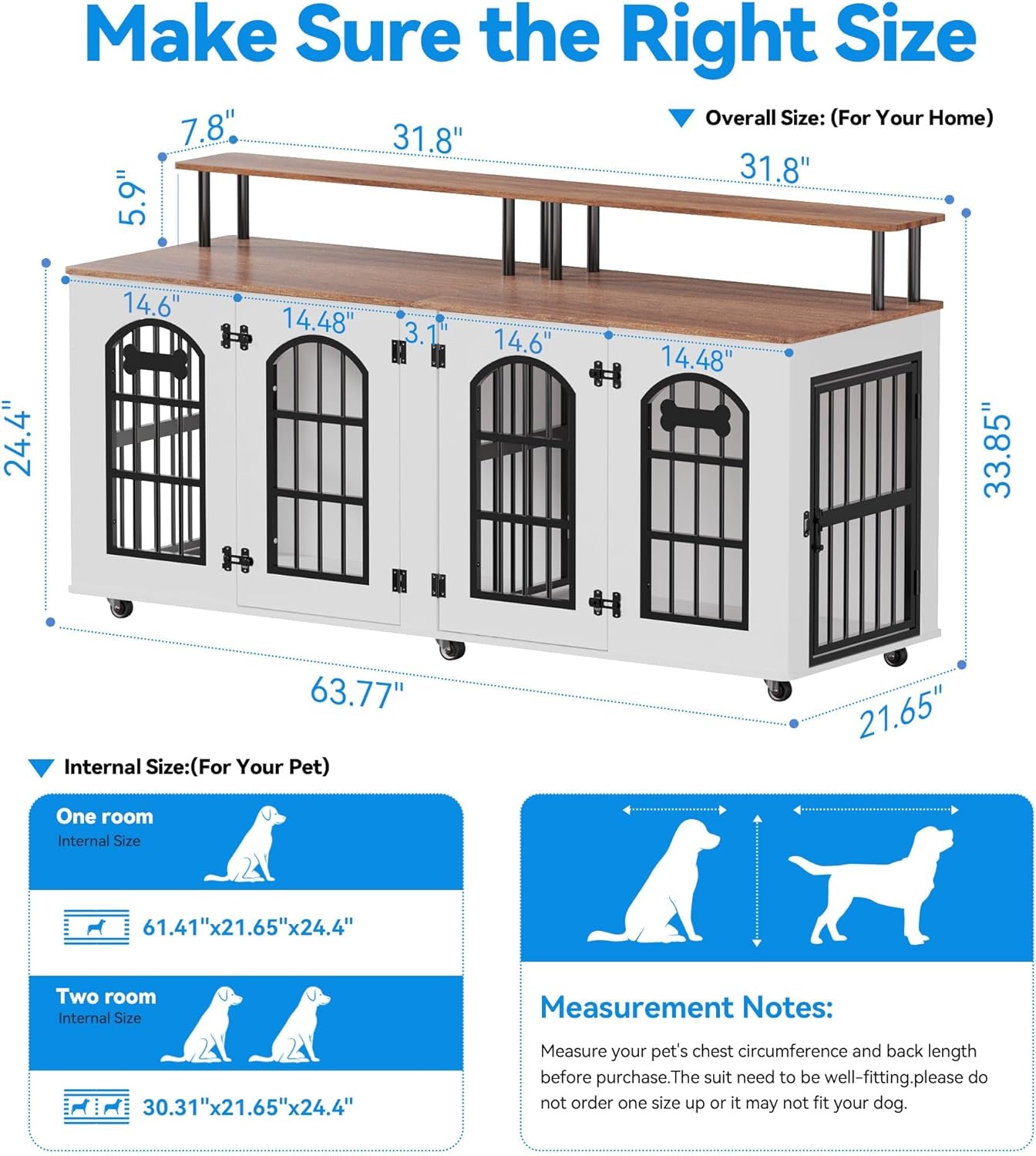 Make Sure the Right Size

Overall Size: (For Your Home)

7.8"
31.8"
31.8"
5.9"
14.6"
14.48"
3.1"
14.6"
14.48"
24.4"
33.85"
63.77"
21.65"

Internal Size:(For Your Pet)

One room
Internal Size

61.41"x21.65"x24.4"

Two room
Internal Size

30.31"x21.65"x24.4"

Measurement Notes:

Measure your pet's chest circumference and back length before purchase.The suit need to be well-fitting.please do not order one size up or it may not fit your dog.