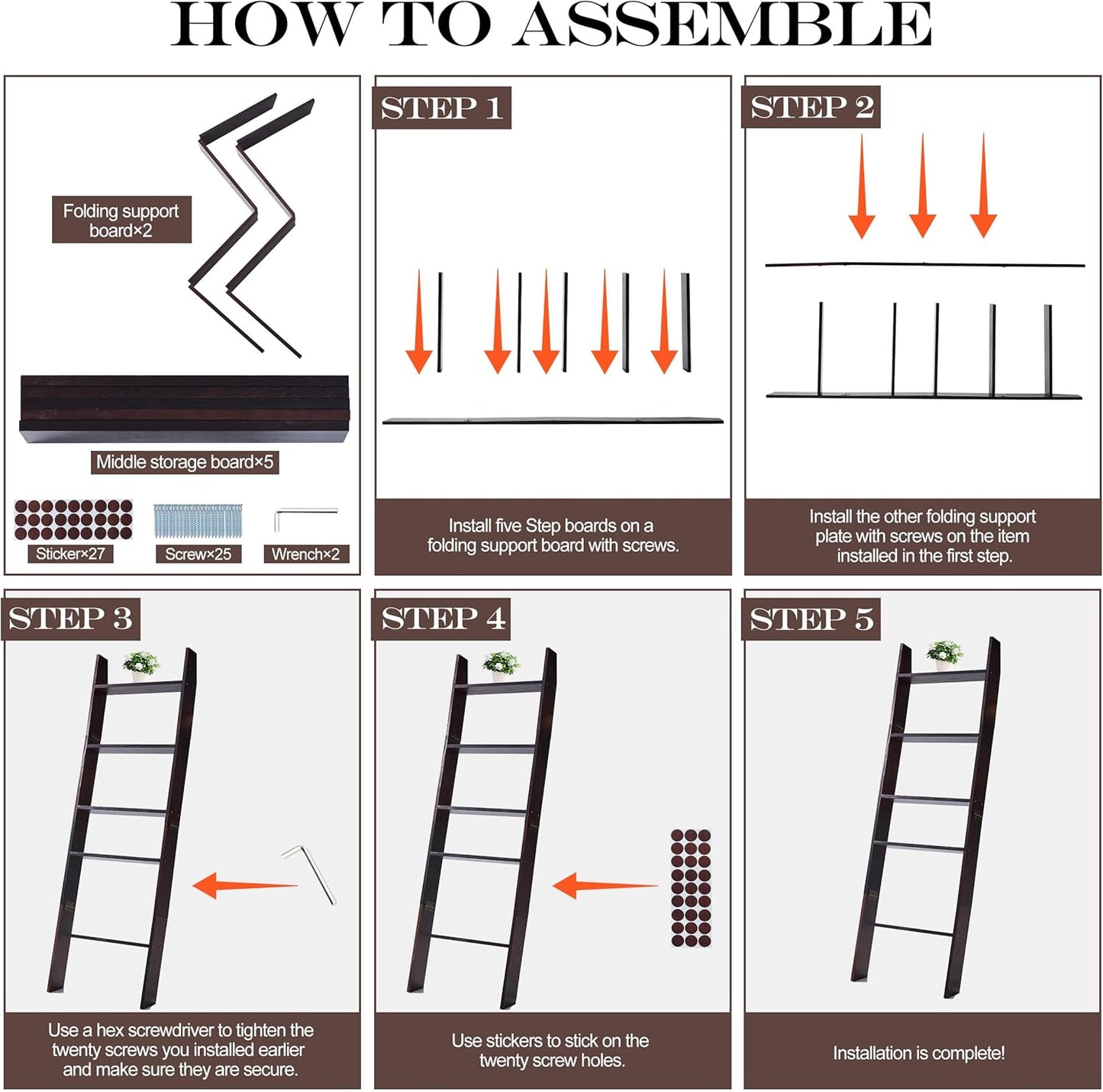 HOW TO ASSEMBLE

Folding support board×2

Middle storage board×5

Sticker×27

Screw×25

Wrench×2

STEP 1

Install five Step boards on a folding support board with screws.

STEP 2

Install the other folding support plate with screws on the item installed in the first step.

STEP 3

Use a hex screwdriver to tighten the twenty screws you installed earlier and make sure they are secure.

STEP 4

Use stickers to stick on the twenty screw holes.

STEP 5

Installation is complete!