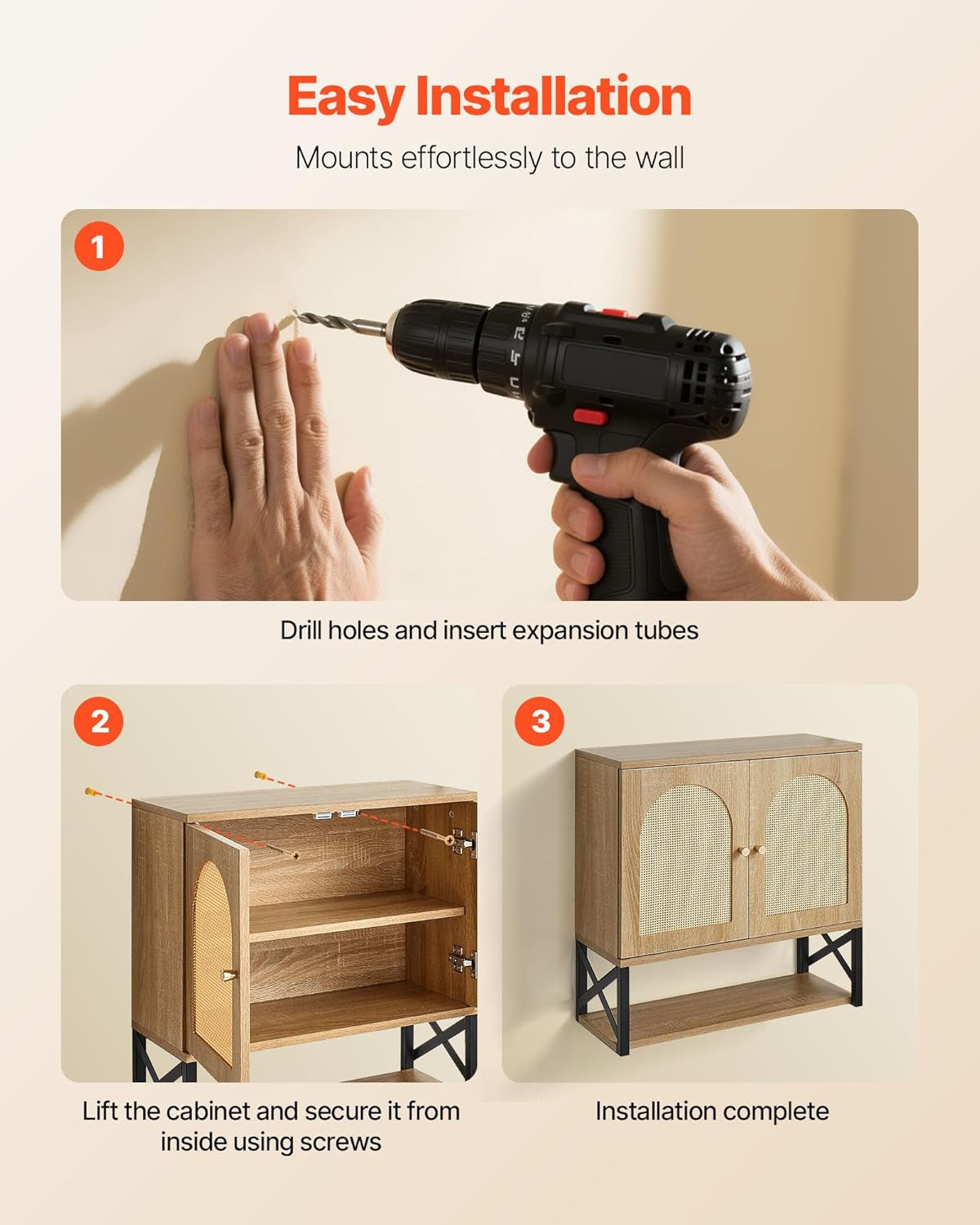 Easy Installation

Mounts effortlessly to the wall

1

Drill holes and insert expansion tubes

2

Lift the cabinet and secure it from inside using screws

3

Installation complete