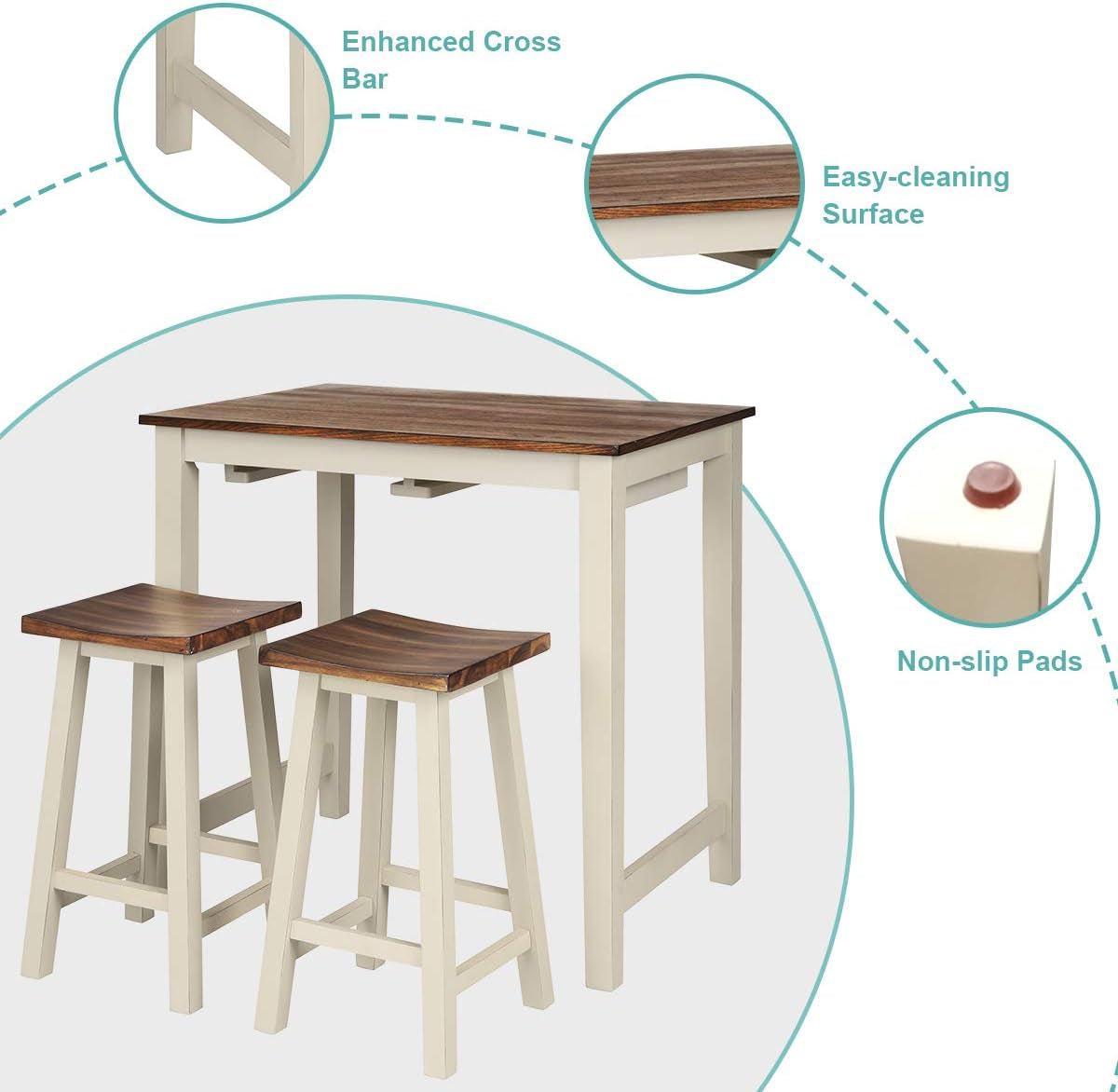 Enhanced Cross Bar

Easy-cleaning Surface

Non-slip Pads