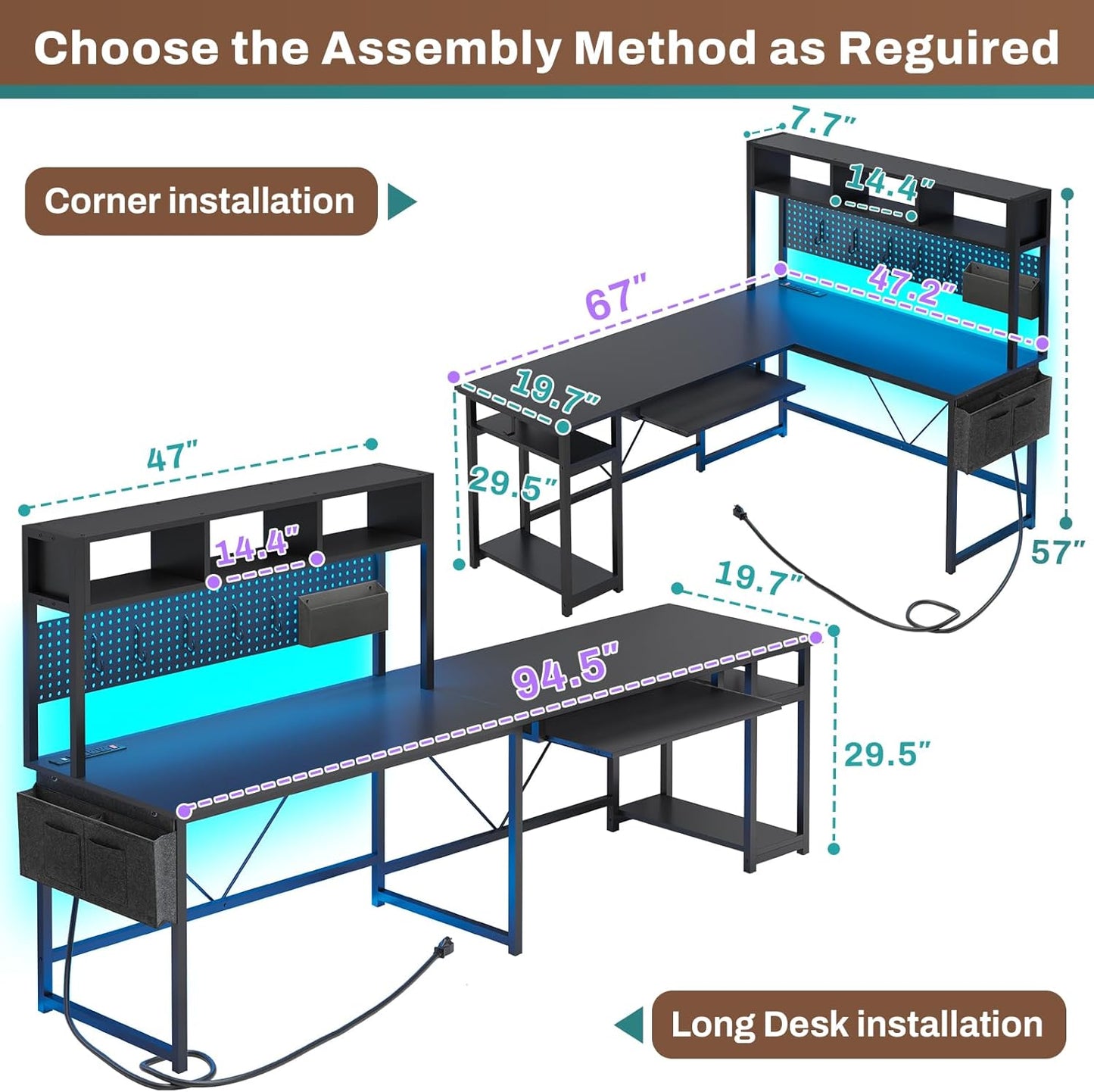 Choose the Assembly Method as Reguired

Corner installation

7.7"

14.4"

67"

47.2"

19.7"

29.5"

57"

47"

14.4"

19.7"

94.5"

29.5"

Long Desk installation