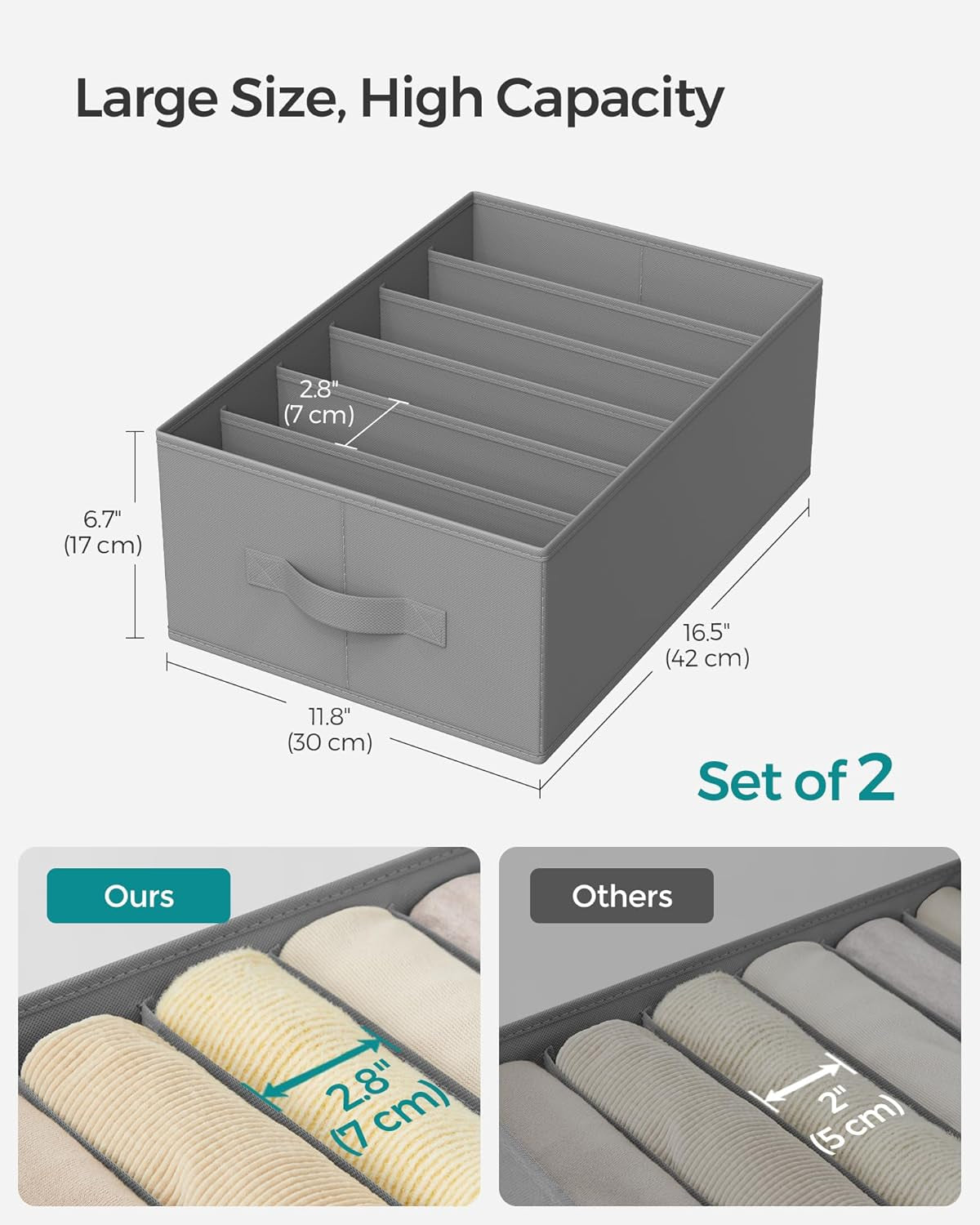 Large Size, High Capacity

2.8"
(7 cm)

6.7"
(17 cm)

16.5"
(42 cm)

11.8"
(30 cm)

Set of 2

Ours

2.8"
(7 cm)

Others

2"
(5 cm)