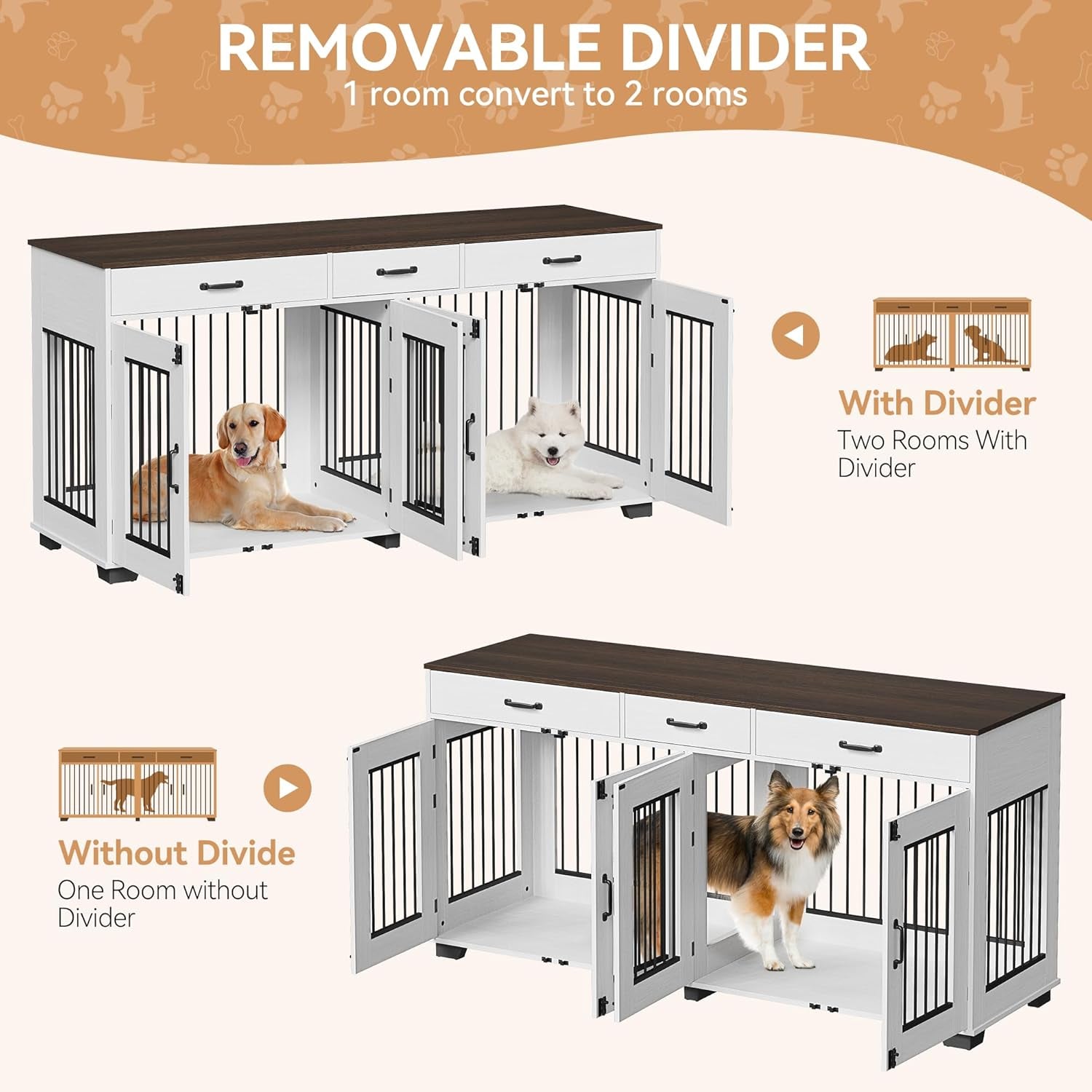 REMOVABLE DIVIDER
1 room convert to 2 rooms

With Divider
Two Rooms With Divider

Without Divide
One Room without Divider