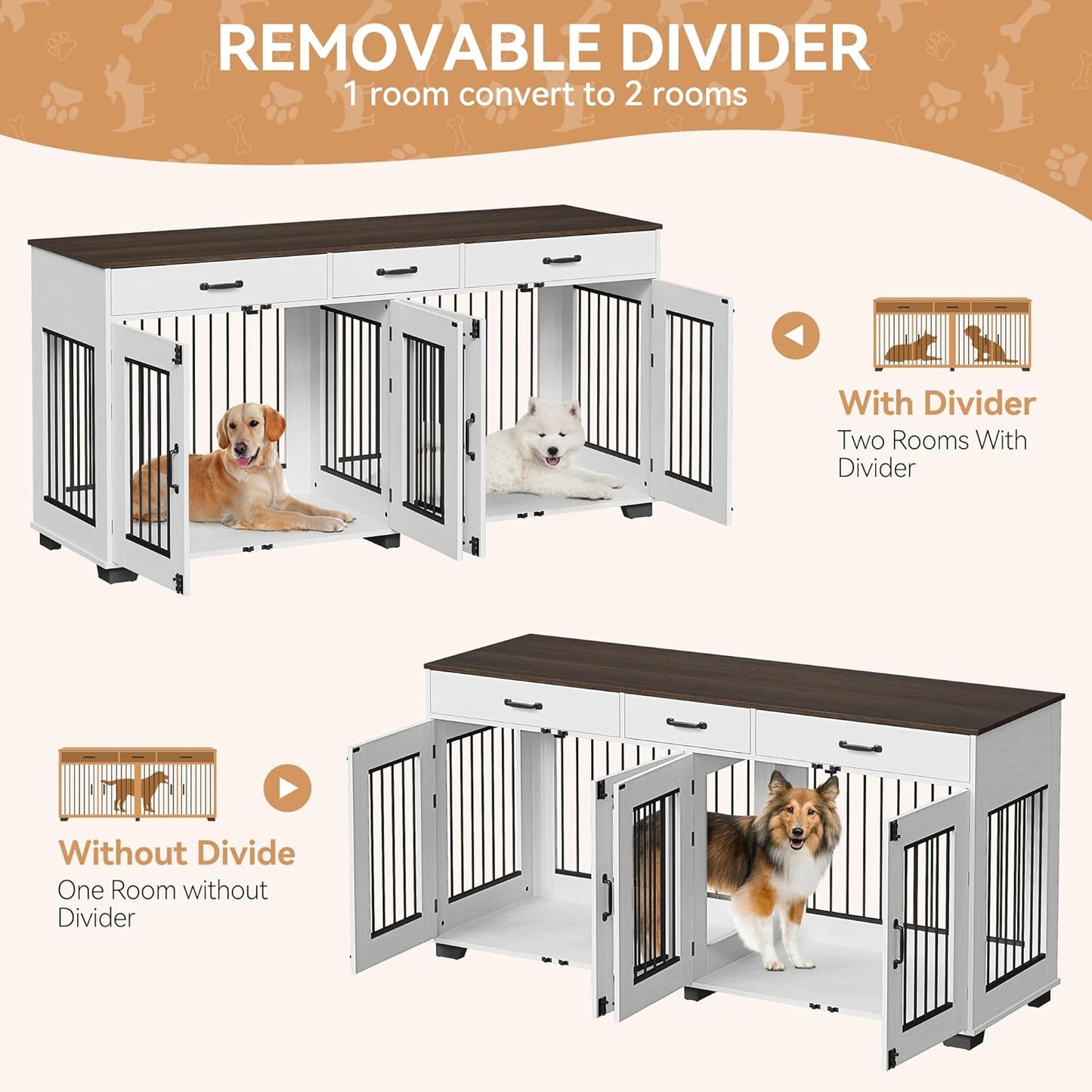 REMOVABLE DIVIDER
1 room convert to 2 rooms

With Divider
Two Rooms With Divider

Without Divide
One Room without Divider