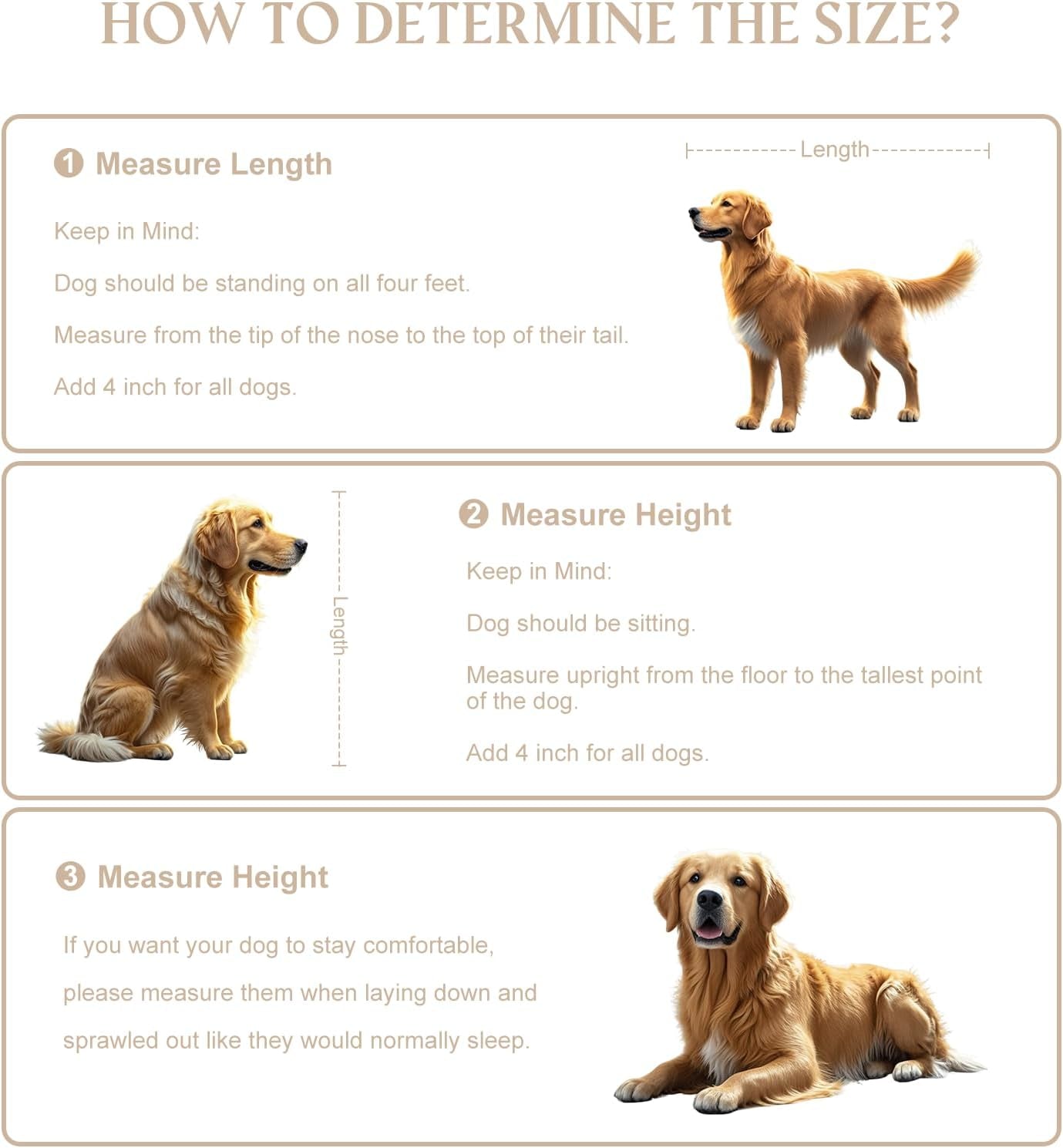 HOW TO DETERMINE THE SIZE?

❶ Measure Length

Length

Keep in Mind:

Dog should be standing on all four feet.

Measure from the tip of the nose to the top of their tail.

Add 4 inch for all dogs.

Length

❷ Measure Height

Keep in Mind:

Dog should be sitting.

Measure upright from the floor to the tallest point of the dog.

Add 4 inch for all dogs.

❸ Measure Height

If you want your dog to stay comfortable, please measure them when laying down and sprawled out like they would normally sleep.