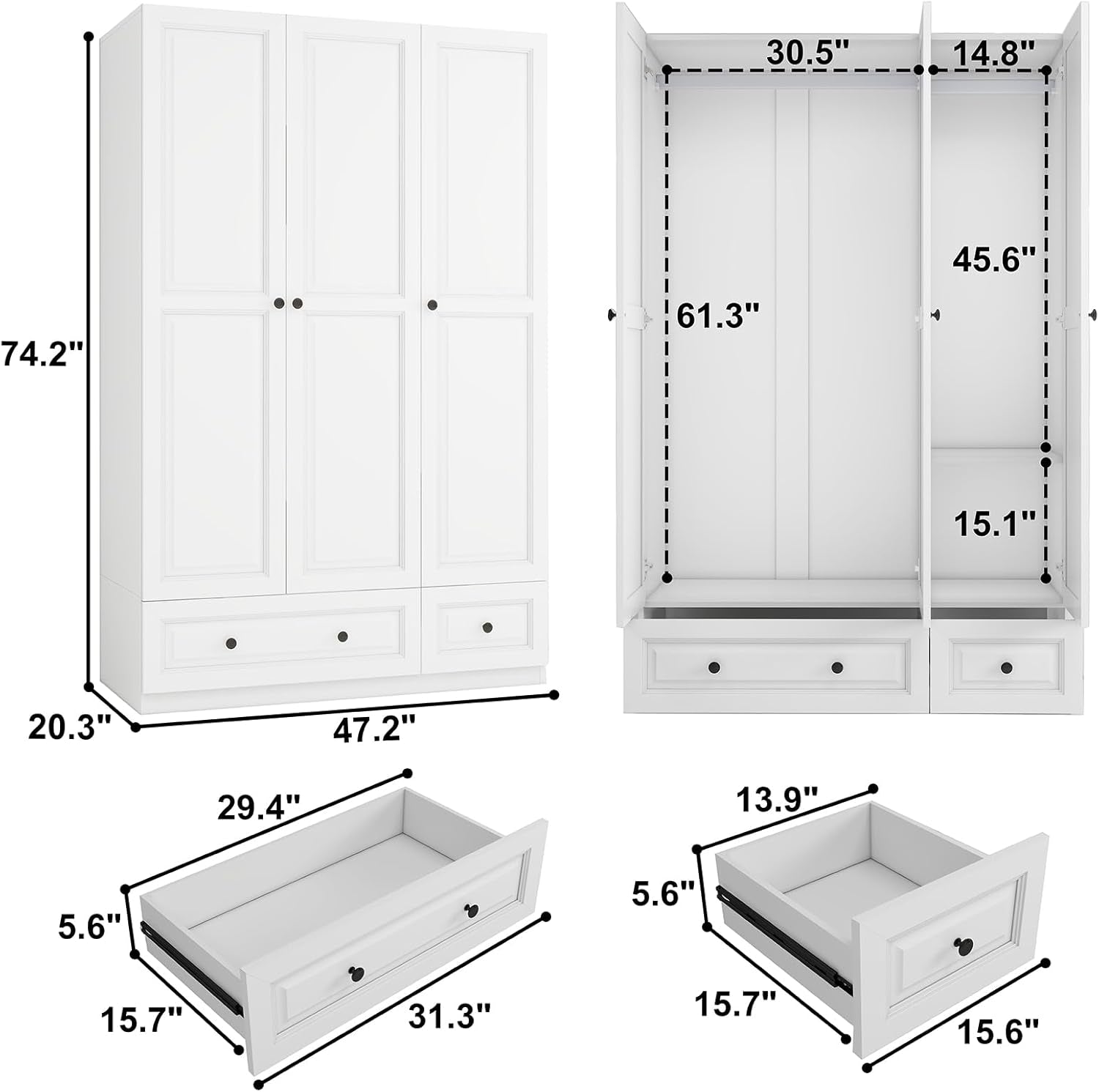 74.2"
20.3"
47.2"
30.5"
14.8"
61.3"
45.6"
15.1"
29.4"
5.6"
15.7"
31.3"
13.9"
5.6"
15.7"
15.6"