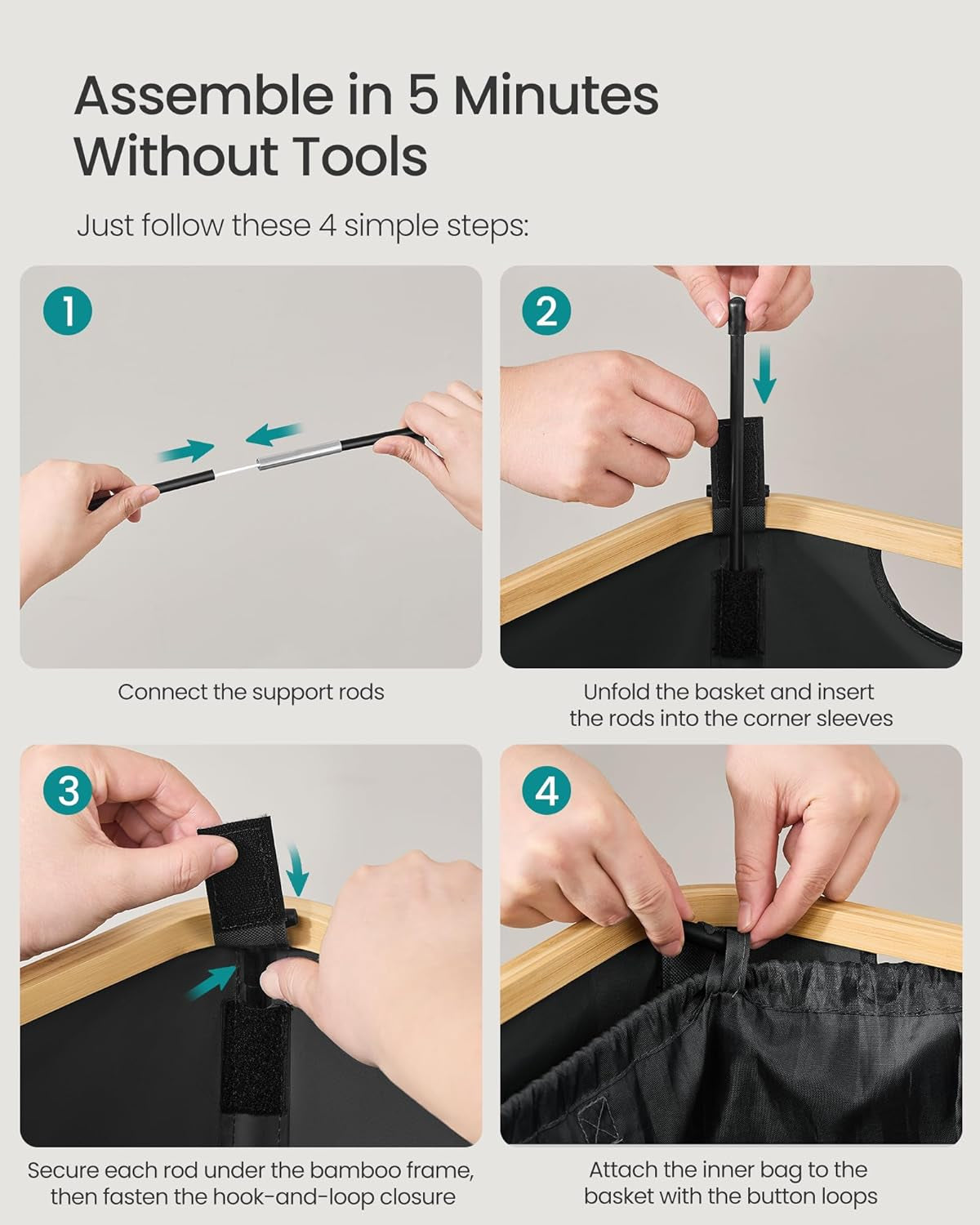 Assemble in 5 Minutes Without Tools

Just follow these 4 simple steps:

1

Connect the support rods

2

Unfold the basket and insert the rods into the corner sleeves

3

Secure each rod under the bamboo frame, then fasten the hook-and-loop closure

4

Attach the inner bag to the basket with the button loops