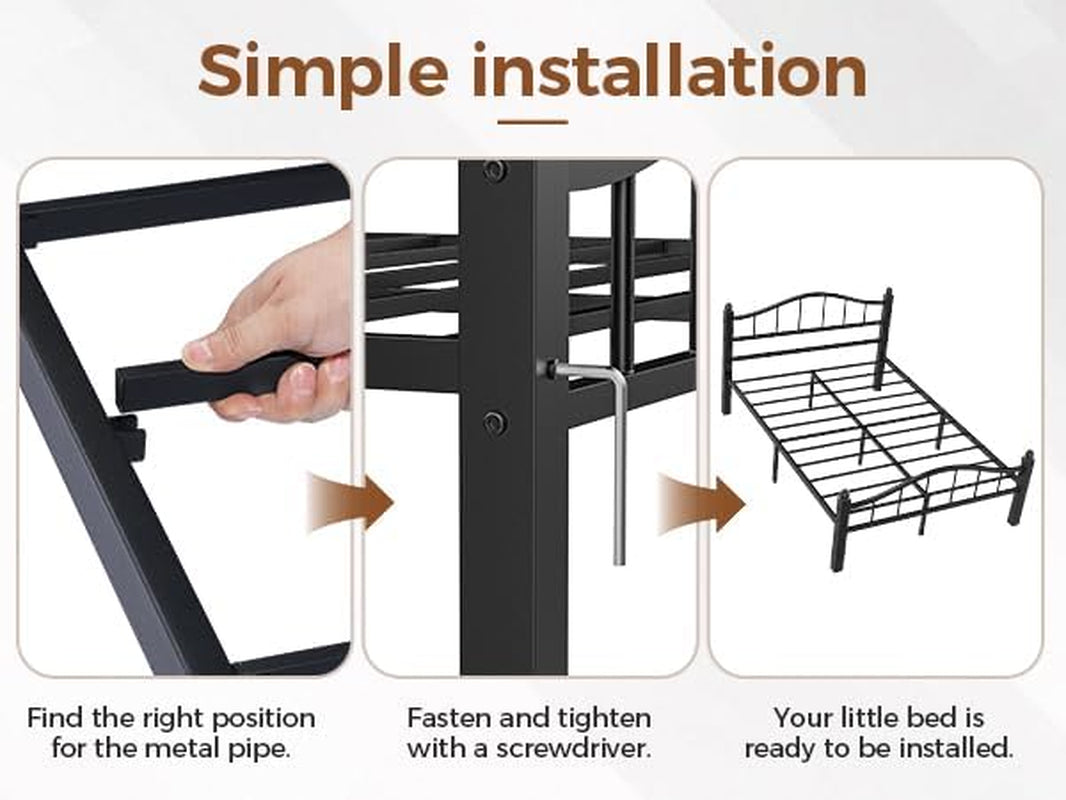 Simple installation

Find the right position for the metal pipe.

Fasten and tighten with a screwdriver.

Your little bed is ready to be installed.