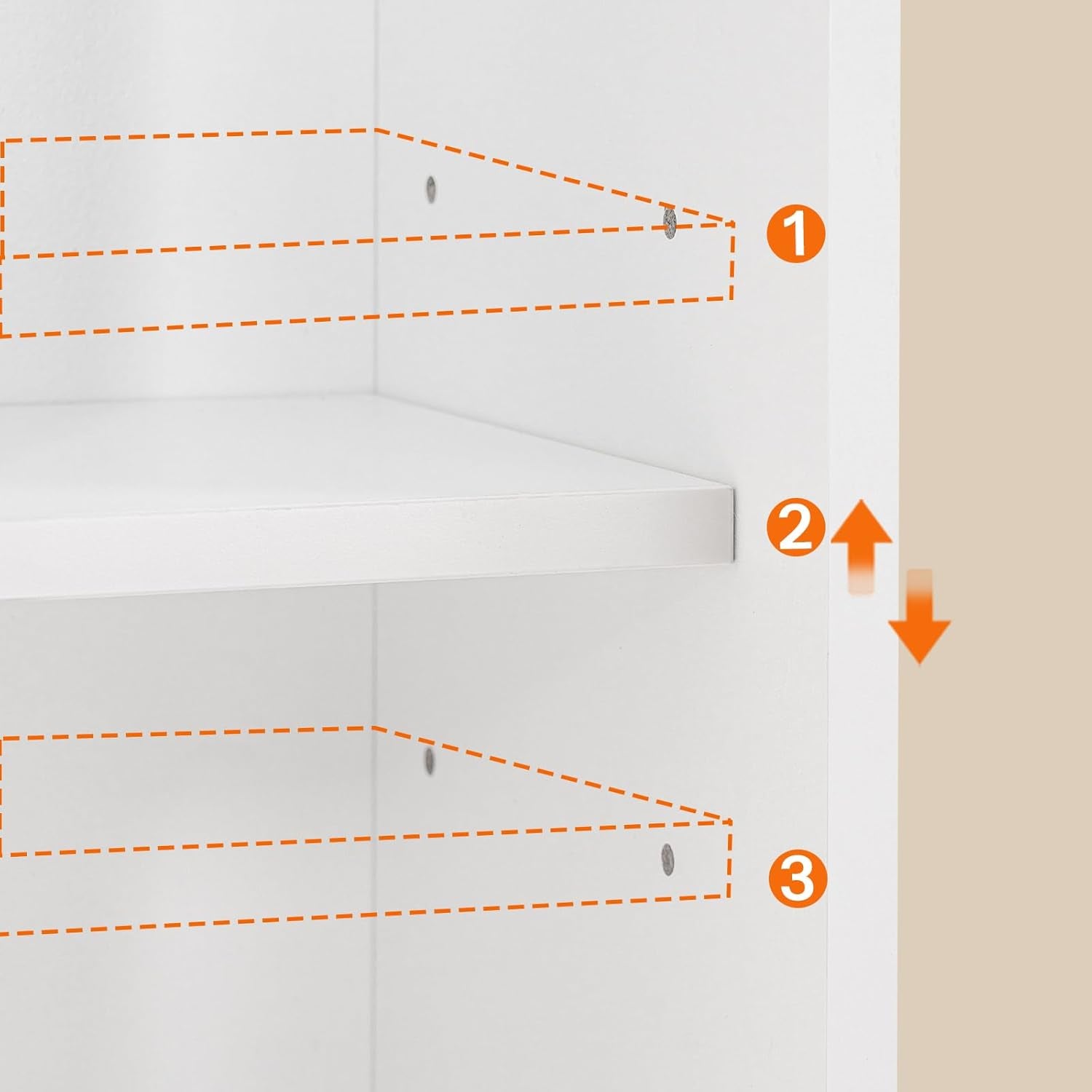 1

2

3