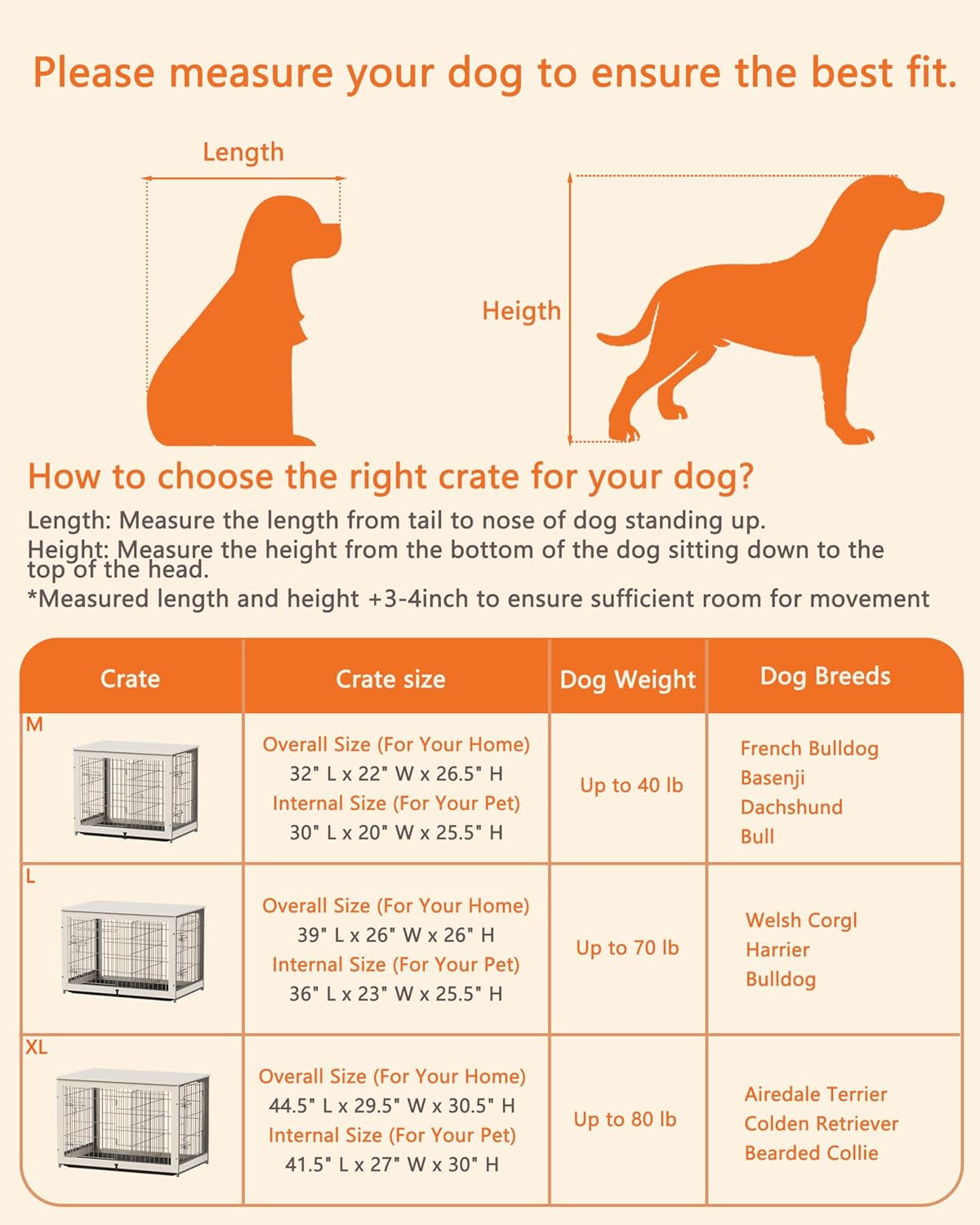 Please measure your dog to ensure the best fit.

Length

Heigth

How to choose the right crate for your dog?

Length: Measure the length from tail to nose of dog standing up.
Height: Measure the height from the bottom of the dog sitting down to the top of the head.
*Measured length and height +3-4inch to ensure sufficient room for movement

| Crate | Crate size | Dog Weight | Dog Breeds |
|---|---|---|---|
| M | Overall Size (For Your Home) 32" L x 22" W x 26.5" H Internal Size (For Your Pet) 30" L x 20" W x 25.5" H | Up to 40 lb | French Bulldog Basenji Dachshund Bull |
| L | Overall Size (For Your Home) 39" L x 26" W x 26" H Internal Size (For Your Pet) 36" L x 23" W x 25.5" H | Up to 70 lb | Welsh Corgl Harrier Bulldog |
| XL | Overall Size (For Your Home) 44.5" L x 29.5" W x 30.5" H Internal Size (For Your Pet) 41.5" L x 27" W x 30" H | Up to 80 lb | Airedale Terrier Colden Retriever Bearded Collie |