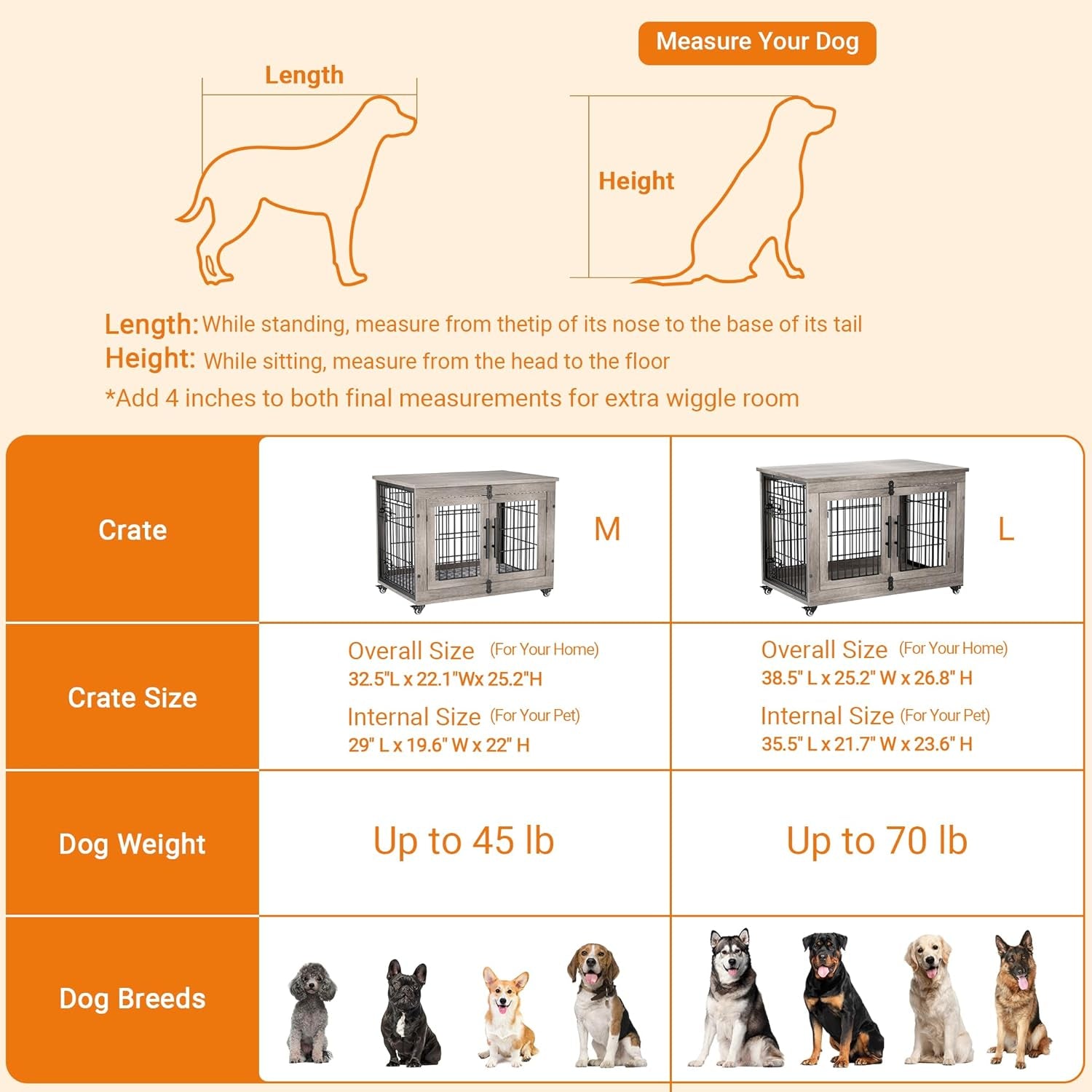 Measure Your Dog

Length

Height

Length: While standing, measure from thetip of its nose to the base of its tail
Height: While sitting, measure from the head to the floor
*Add 4 inches to both final measurements for extra wiggle room

| Crate | M | L |
|---|---|---|
| Crate Size | Overall Size (For Your Home) 32.5"L x 22.1"Wx 25.2"H Internal Size (For Your Pet) 29" L x 19.6" W x 22" H | Overall Size (For Your Home) 38.5" L x 25.2" W x 26.8" H Internal Size (For Your Pet) 35.5" L x 21.7" W x 23.6" H |
| Dog Weight | Up to 45 lb | Up to 70 lb |
| Dog Breeds | | |