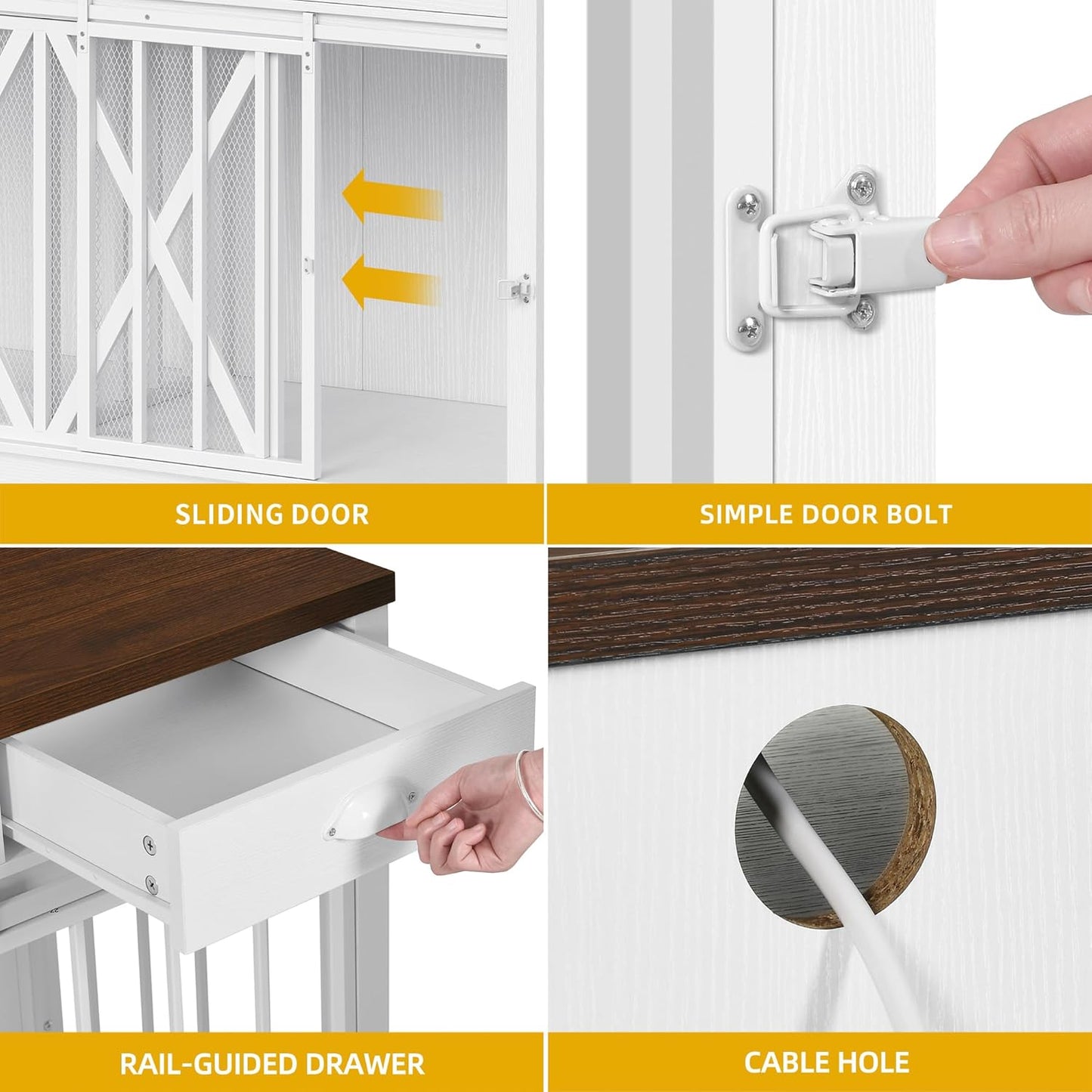 SLIDING DOOR

SIMPLE DOOR BOLT

RAIL-GUIDED DRAWER

CABLE HOLE