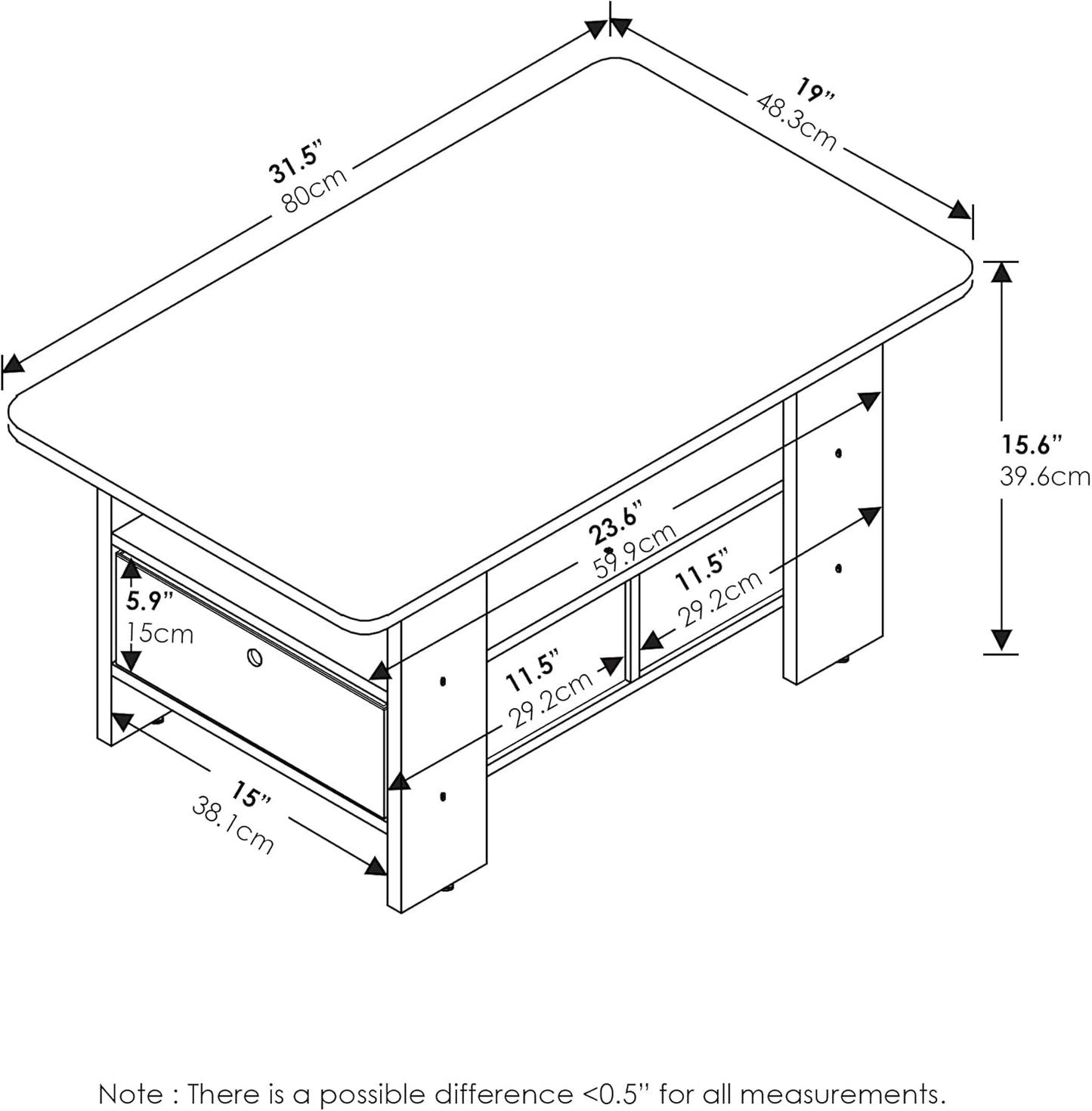 31.5”
80cm

19”
48.3cm

15.6”
39.6cm

23.6”
59.9cm

11.5”
29.2cm

5.9”
15cm

11.5”
29.2cm

15”
38.1cm

Note : There is a possible difference <0.5” for all measurements.