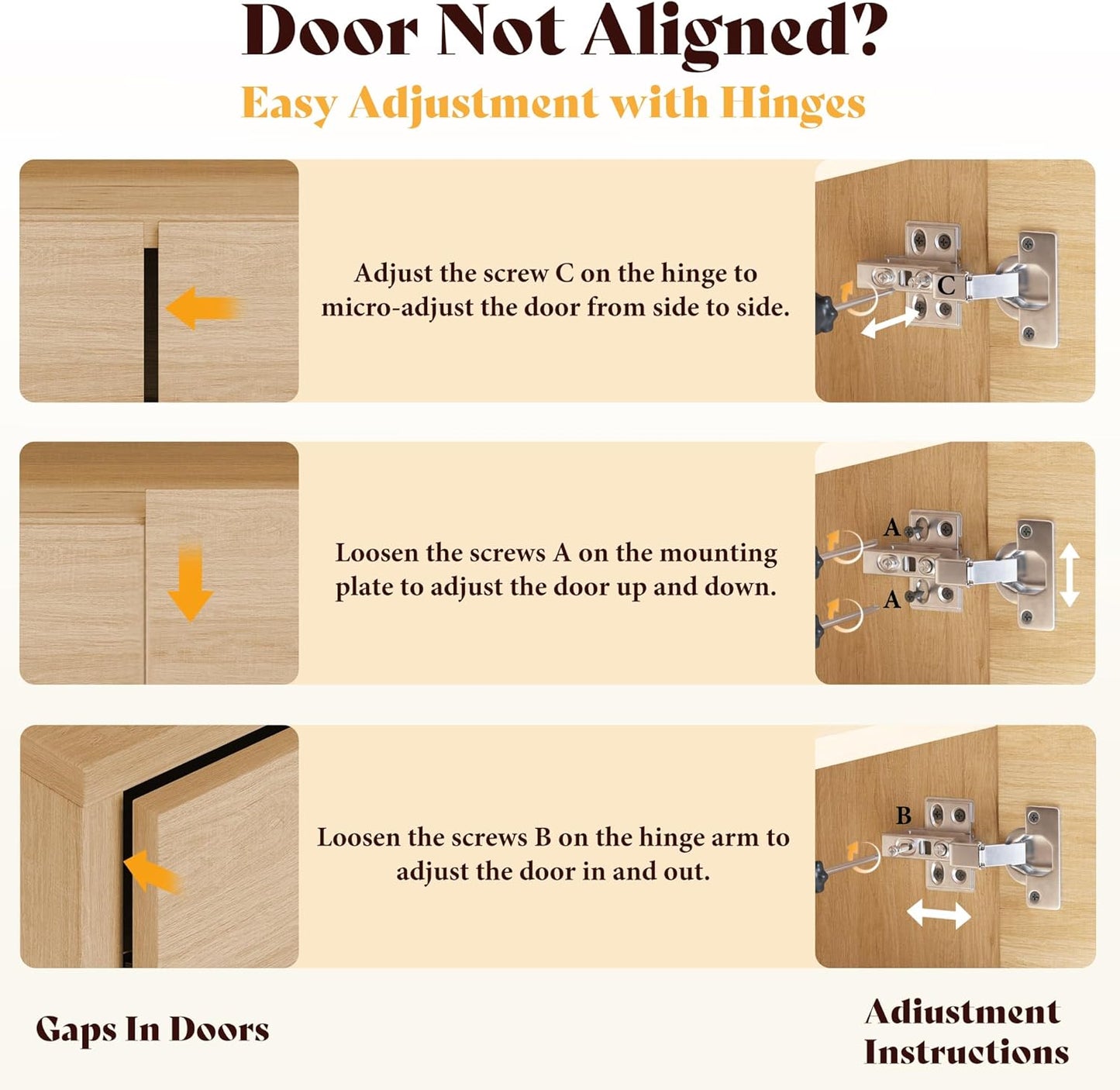 Door Not Aligned?

Easy Adjustment with Hinges

Adjust the screw C on the hinge to micro-adjust the door from side to side.

C

Loosen the screws A on the mounting plate to adjust the door up and down.

A

A

Loosen the screws B on the hinge arm to adjust the door in and out.

B

Gaps In Doors

Adiustment Instructions