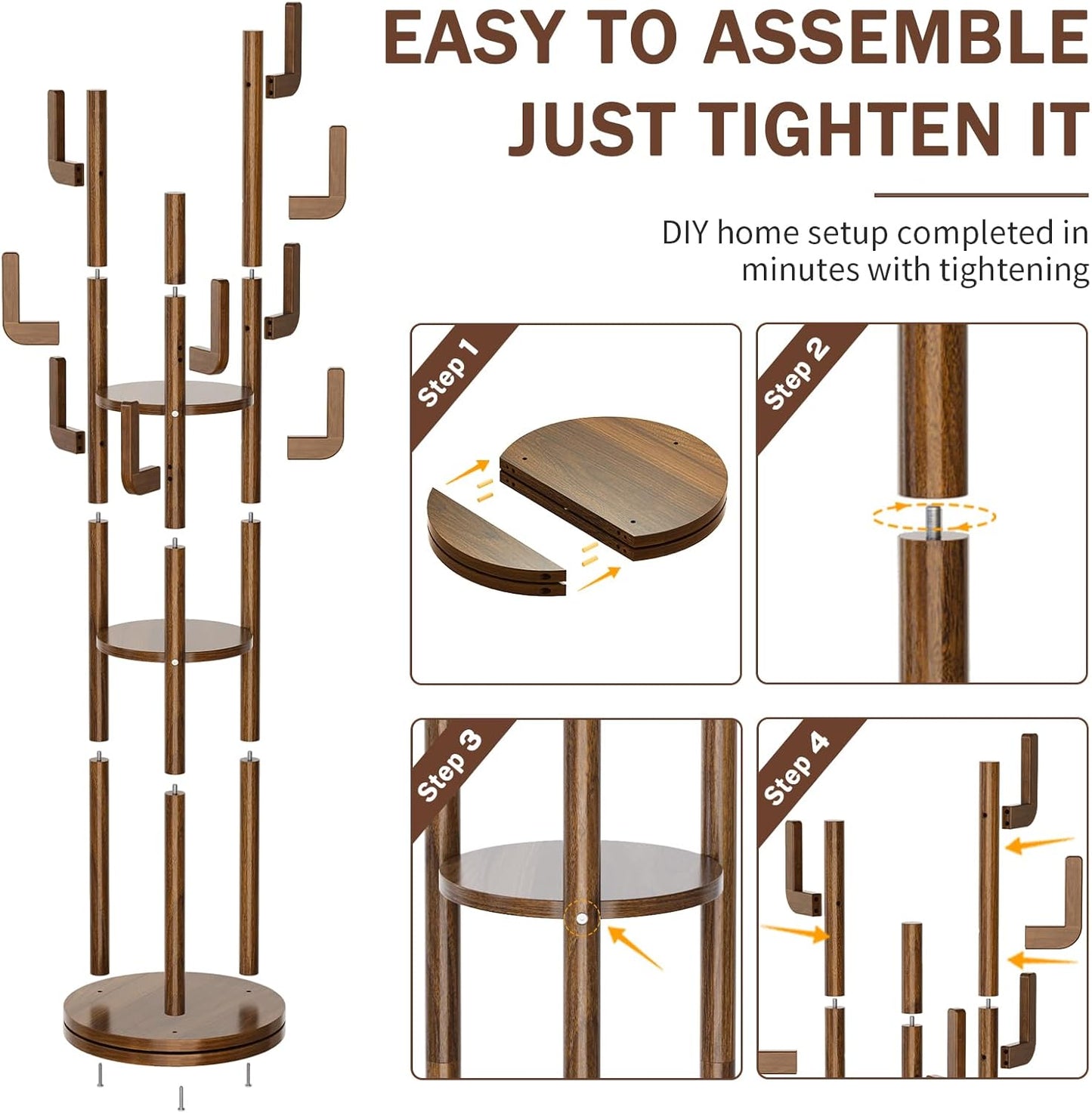 EASY TO ASSEMBLE
JUST TIGHTEN IT

DIY home setup completed in minutes with tightening

Step 1

Step 2

Step 3

Step 4