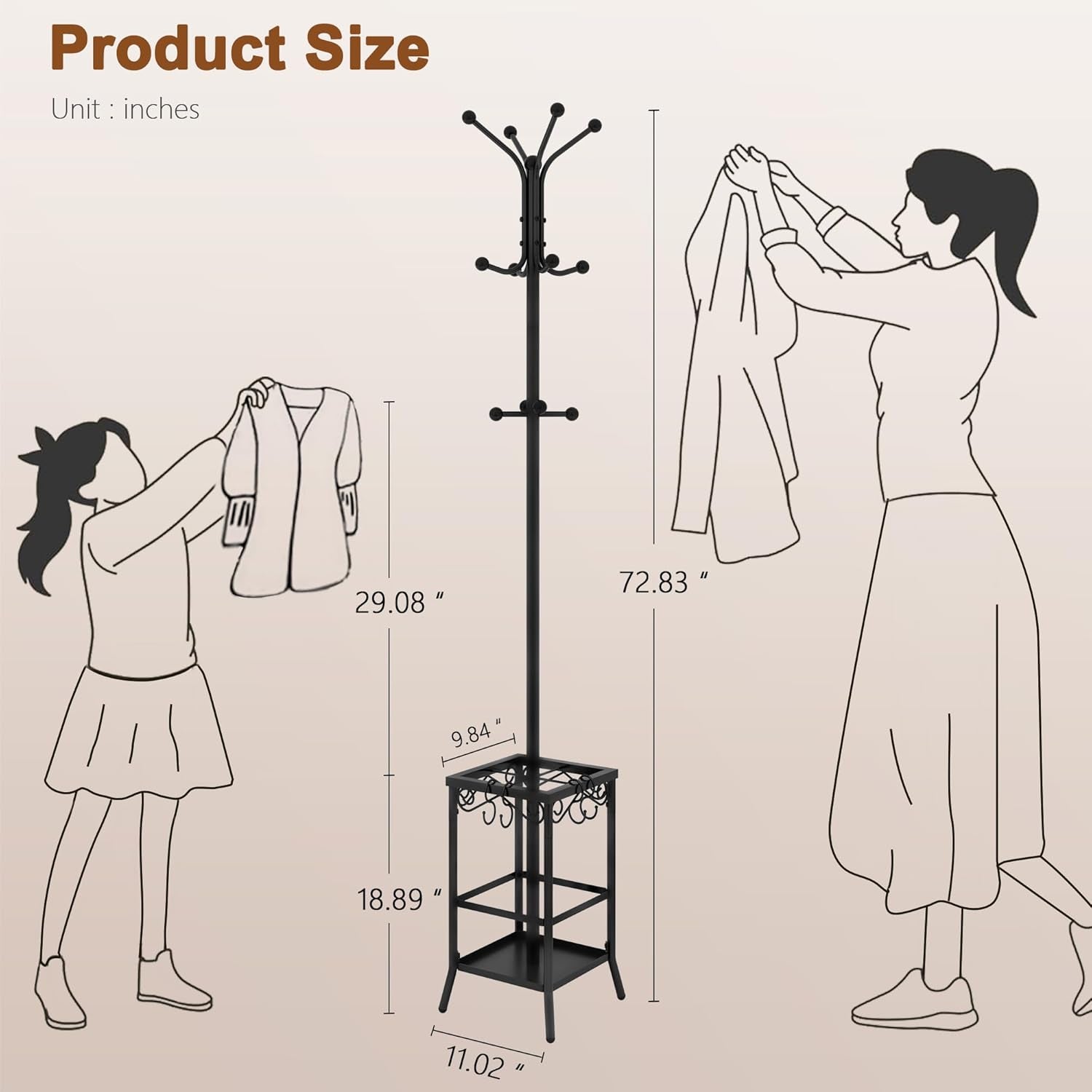 Product Size

Unit : inches

29.08 ″

72.83 ″

9.84 ″

18.89 ″

11.02 ″