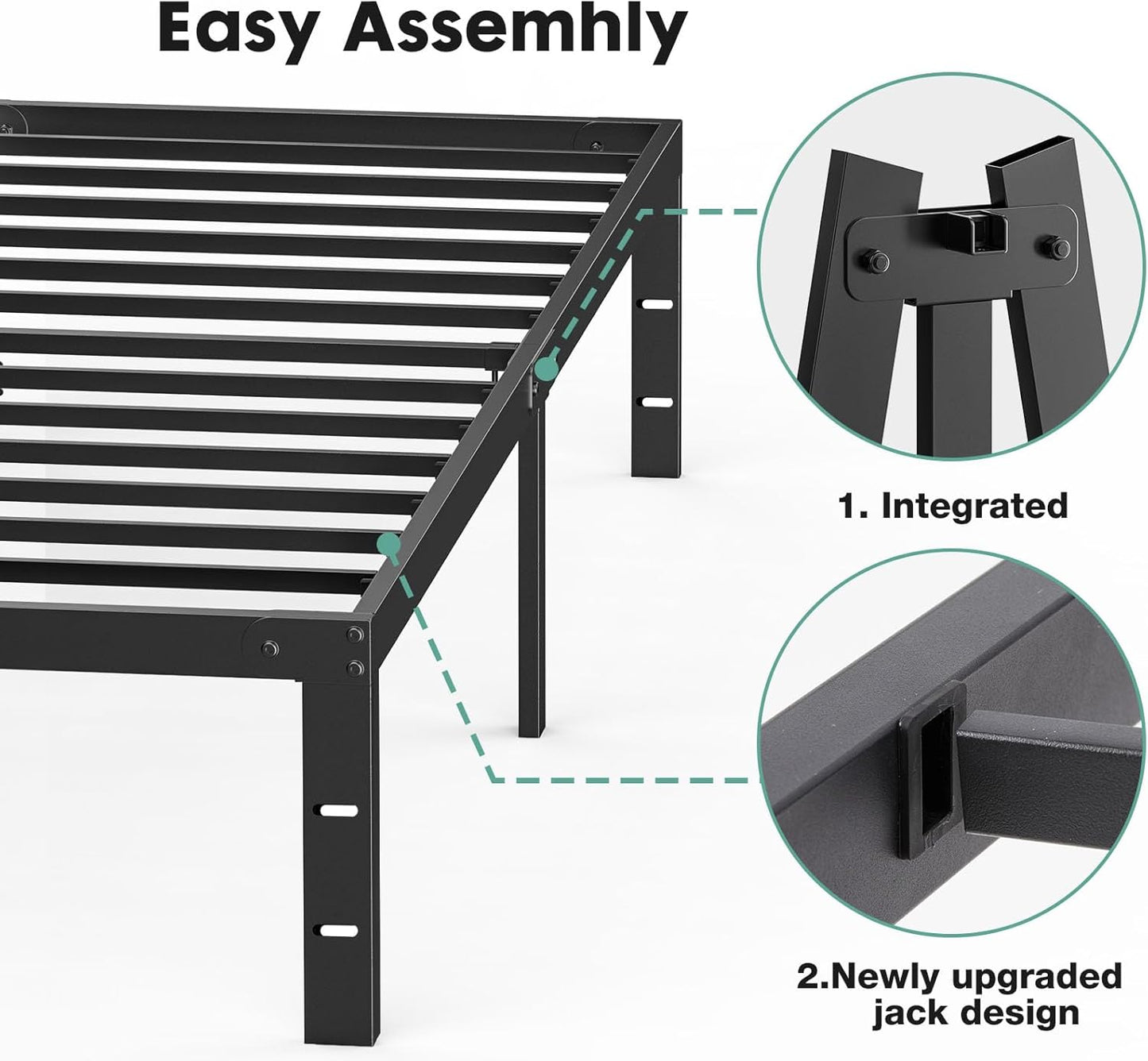 Easy Assemhly

1. Integrated

2.Newly upgraded jack design