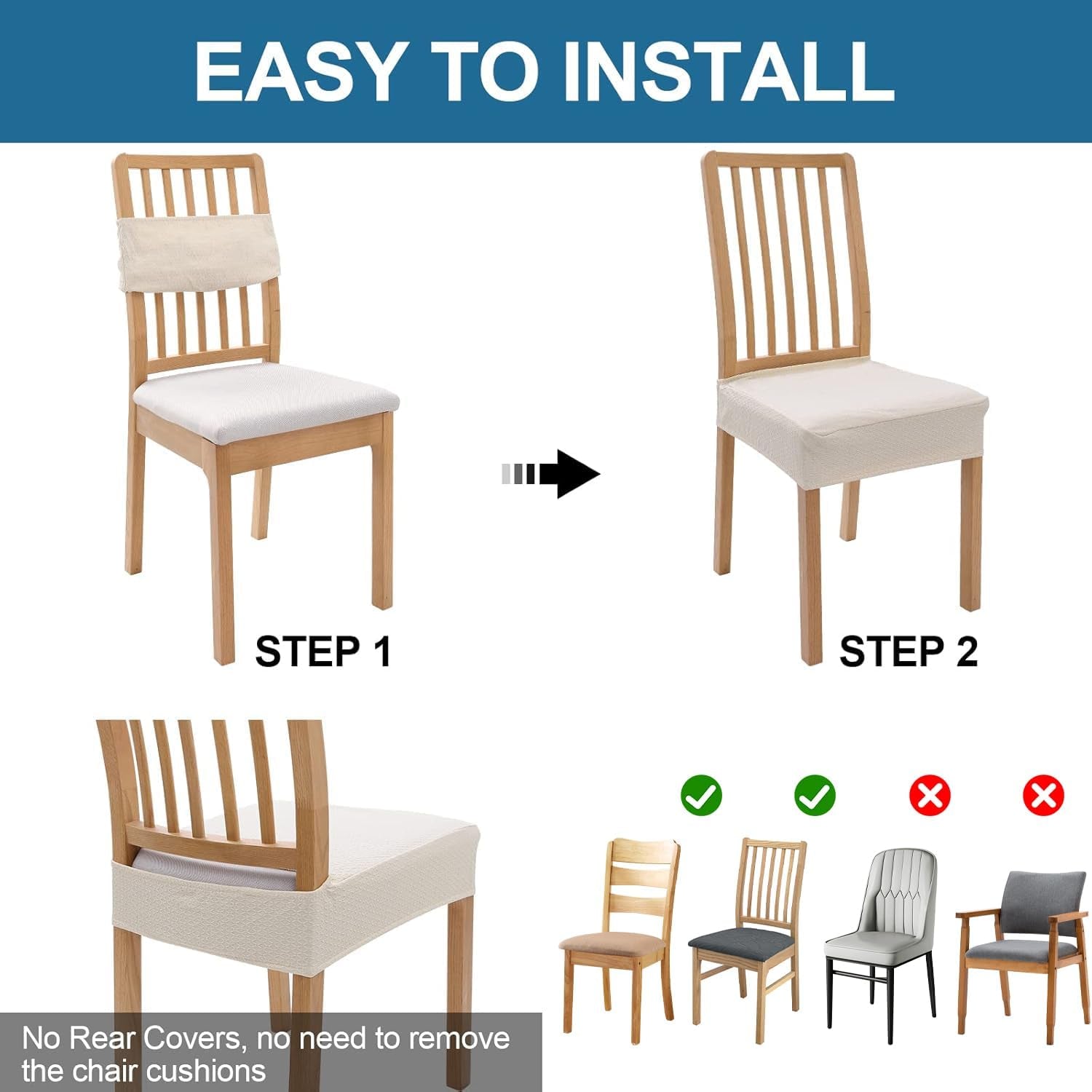 EASY TO INSTALL

STEP 1

STEP 2

No Rear Covers, no need to remove the chair cushions