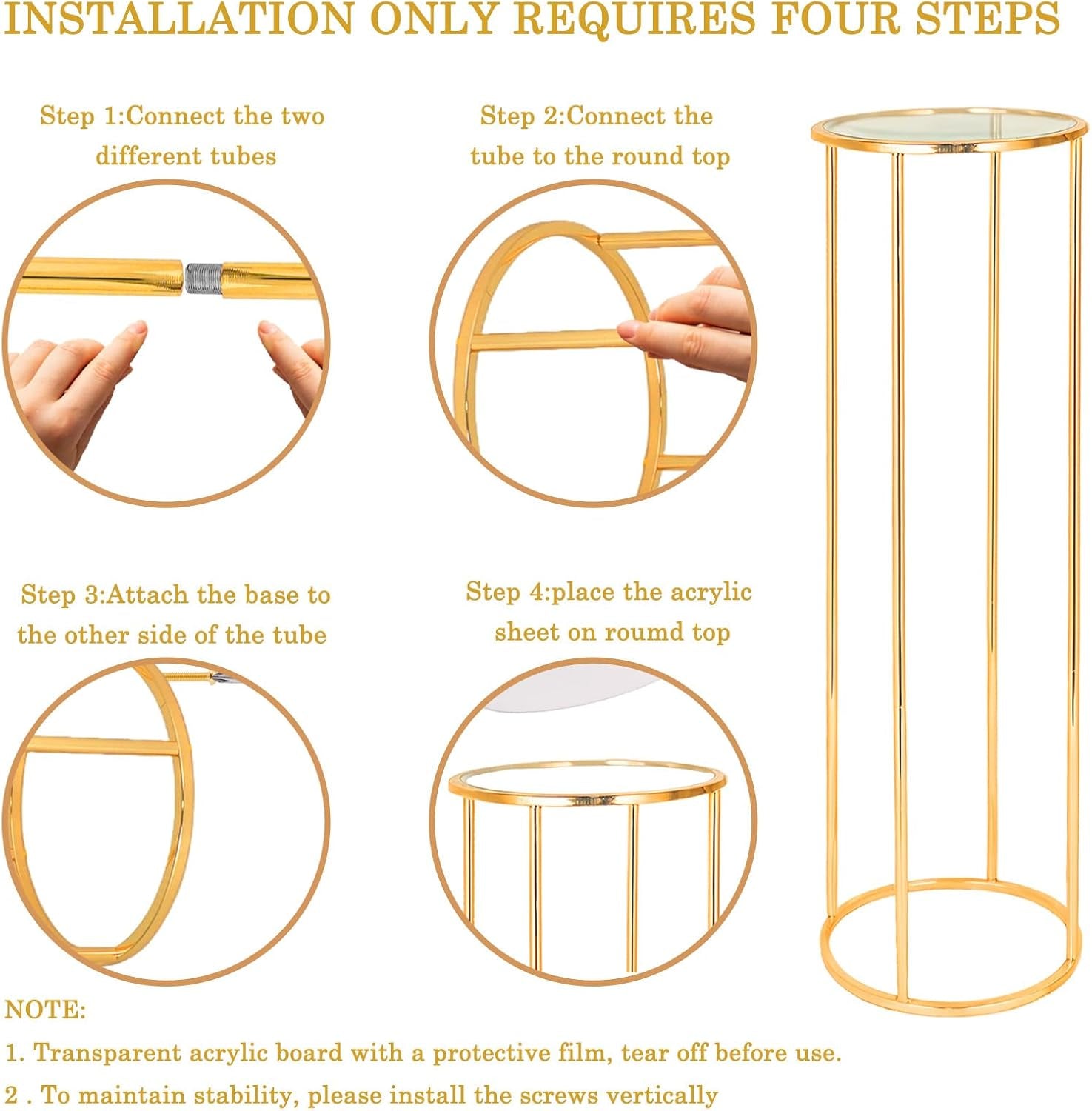 INSTALLATION ONLY REQUIRES FOUR STEPS

Step 1:Connect the two different tubes

Step 2:Connect the tube to the round top

Step 3:Attach the base to the other side of the tube

Step 4:place the acrylic sheet on roumd top

NOTE:

1. Transparent acrylic board with a protective film, tear off before use.

2 . To maintain stability, please install the screws vertically