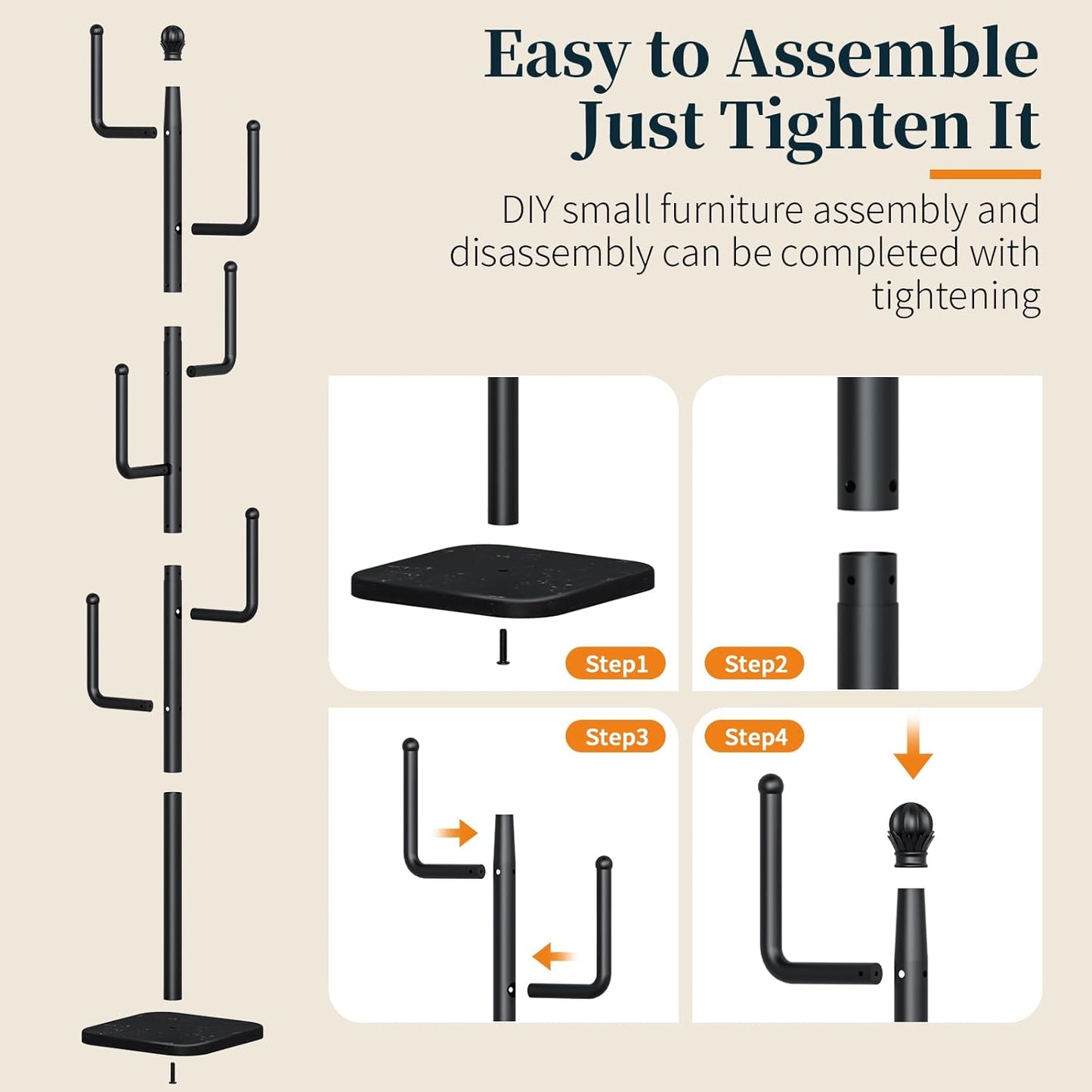 Easy to Assemble
Just Tighten It

DIY small furniture assembly and disassembly can be completed with tightening

Step1

Step2

Step3

Step4