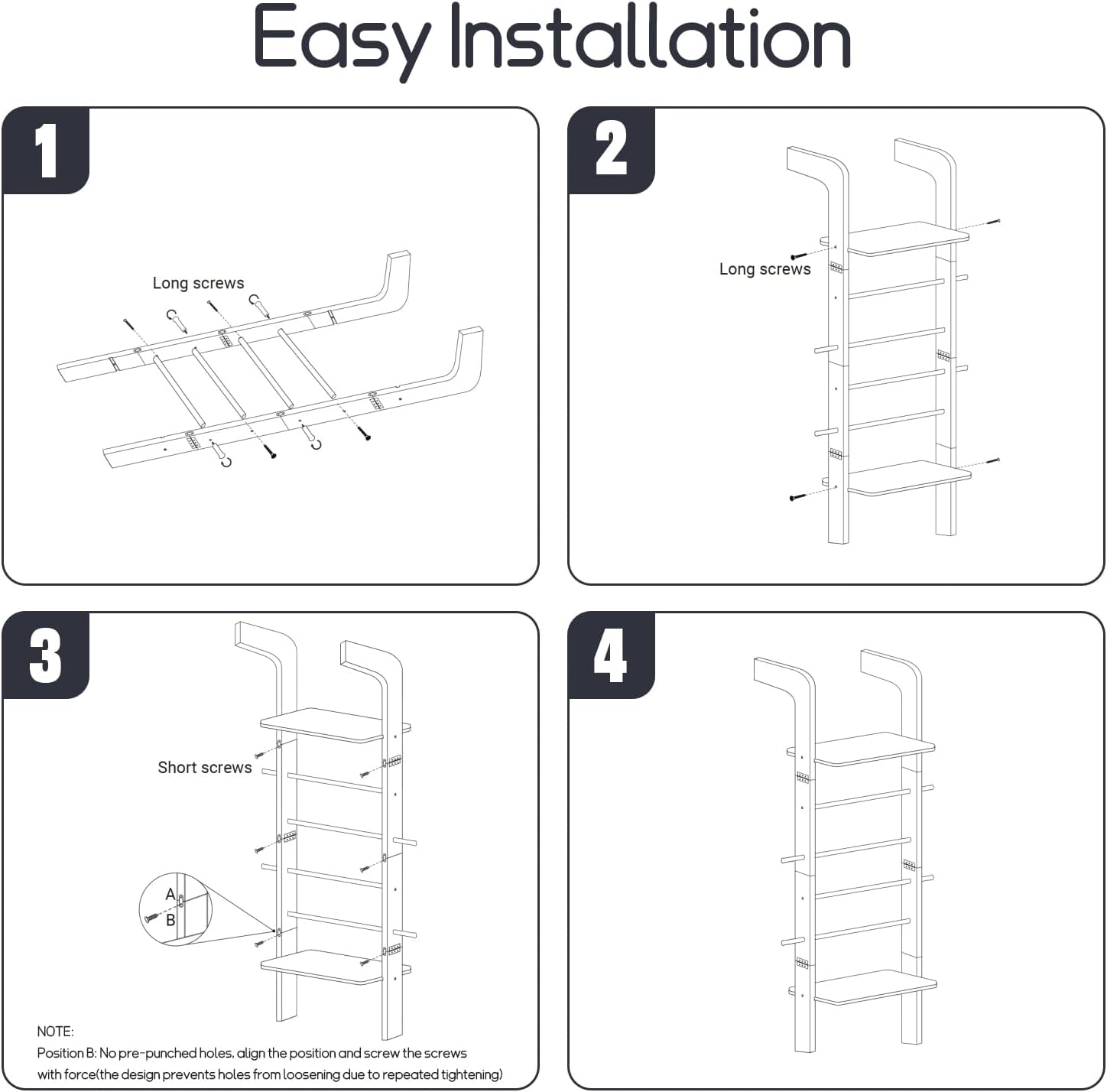 Easy Installation

1

Long screws

2

Long screws

3

Short screws

A

B

NOTE:
Position B: No pre-punched holes, align the position and screw the screws with force(the design prevents holes from loosening due to repeated tightening)

4