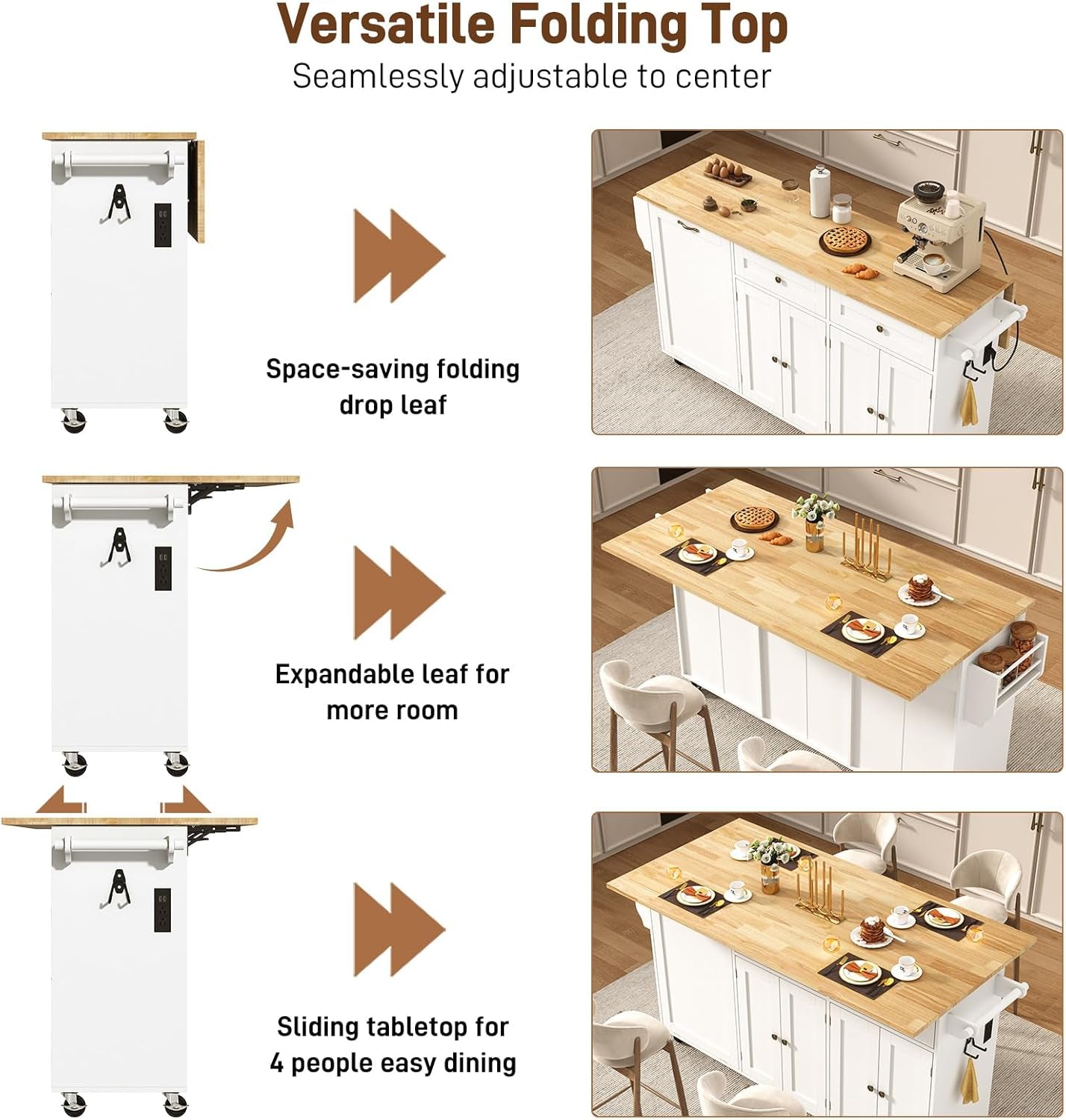 Versatile Folding Top
Seamlessly adjustable to center

Space-saving folding drop leaf

Expandable leaf for more room

Sliding tabletop for 4 people easy dining