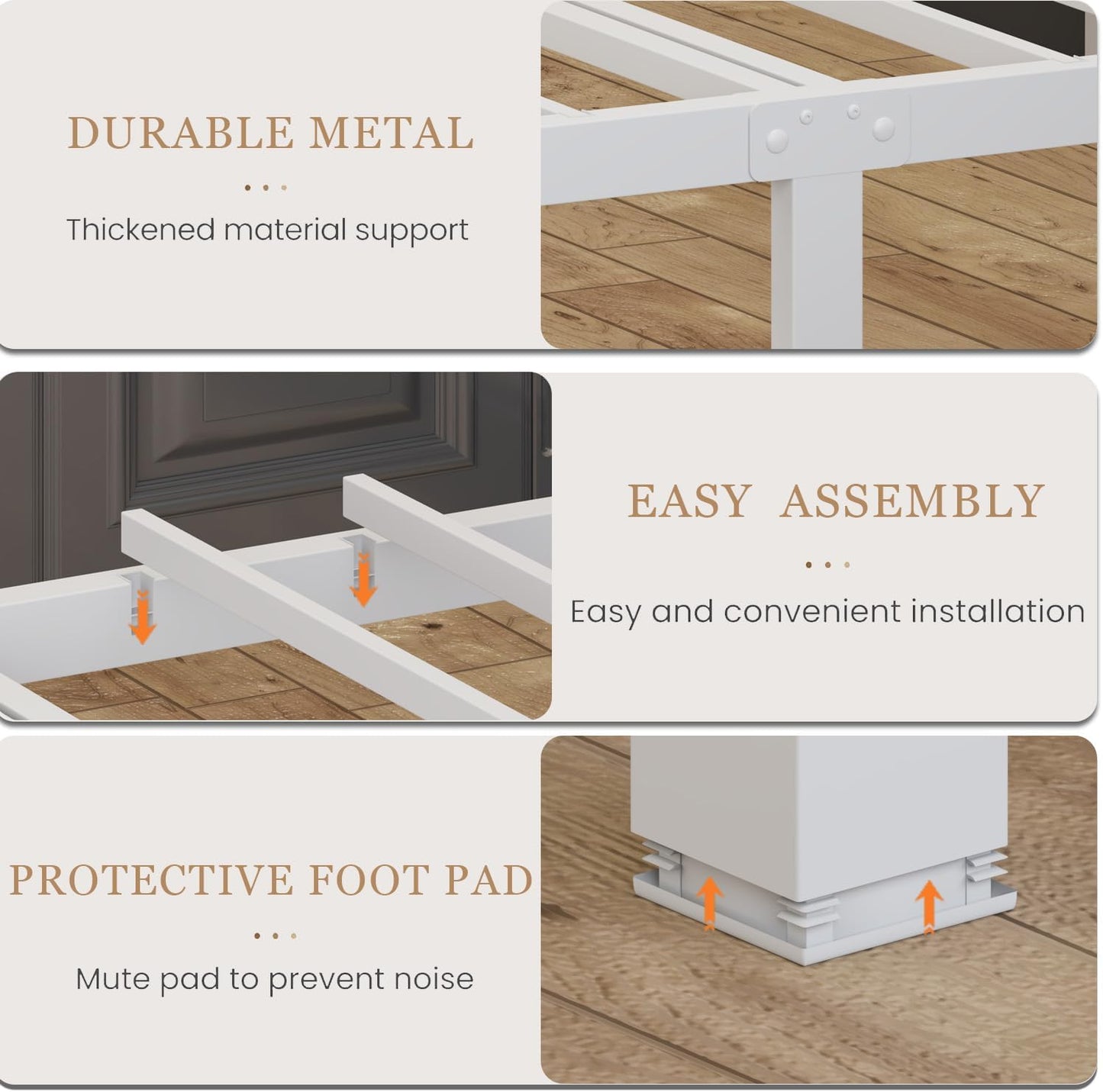 DURABLE METAL

Thickened material support

EASY ASSEMBLY

Easy and convenient installation

PROTECTIVE FOOT PAD

Mute pad to prevent noise