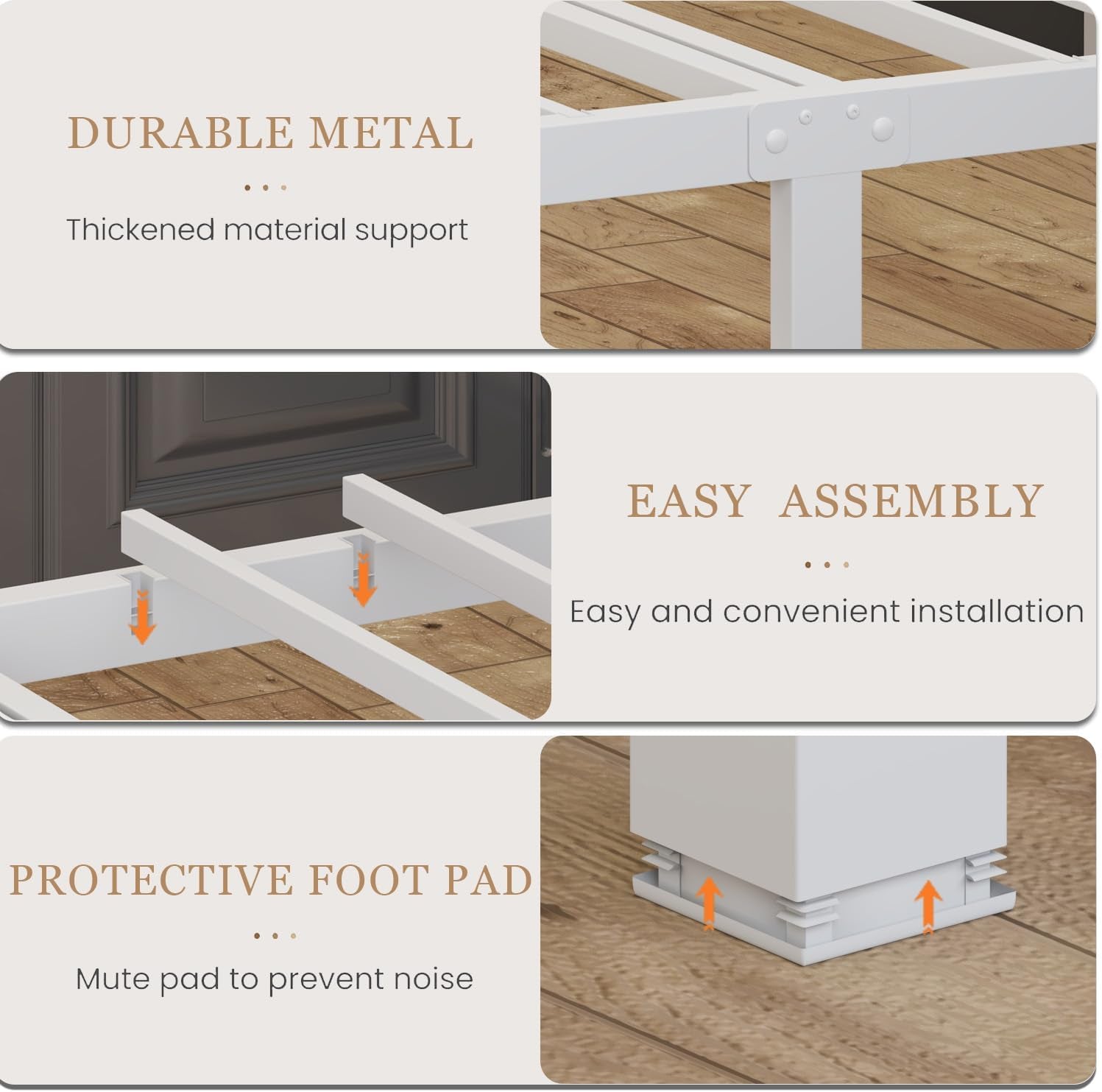 DURABLE METAL

Thickened material support

EASY ASSEMBLY

Easy and convenient installation

PROTECTIVE FOOT PAD

Mute pad to prevent noise