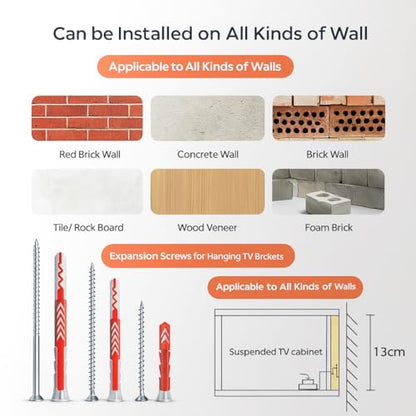 Can be Installed on All Kinds of Wall

Applicable to All Kinds of Walls

Red Brick Wall

Concrete Wall

Brick Wall

Tile/ Rock Board

Wood Veneer

Foam Brick

Expansion Screws for Hanging TV Brckets

Applicable to All Kinds of Walls

Suspended TV cabinet

13cm