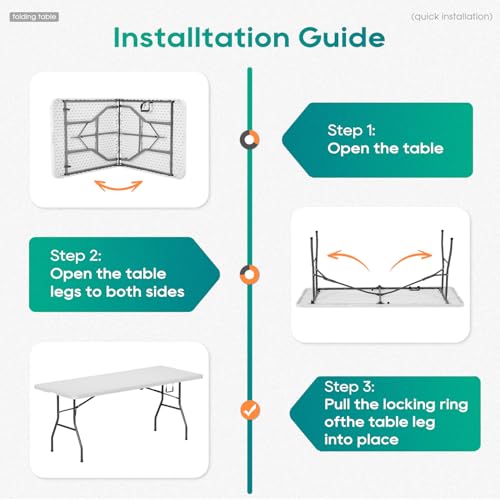 folding table

(quick installation)

Installtation Guide

Step 1:
Open the table

Step 2:
Open the table legs to both sides

Step 3:
Pull the locking ring ofthe table leg into place