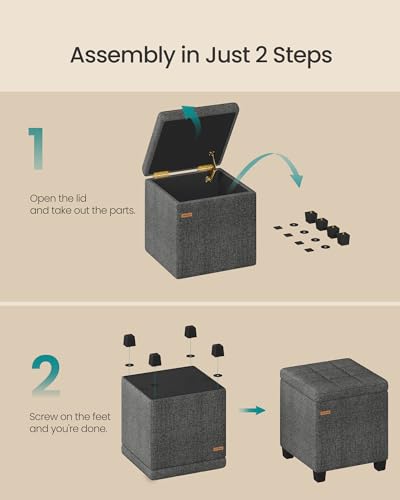 Assembly in Just 2 Steps

1

Open the lid and take out the parts.

2

Screw on the feet and you're done.