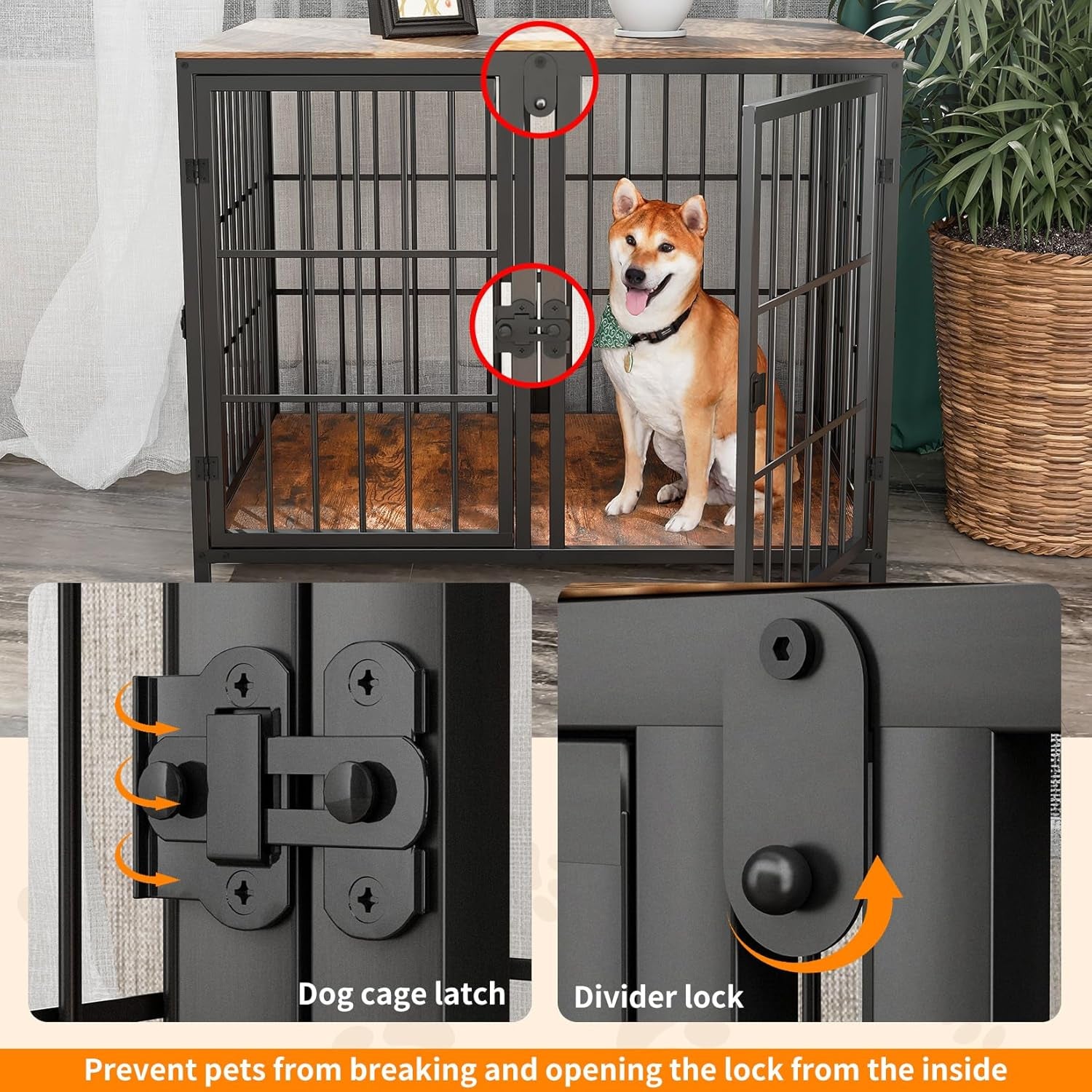 Dog cage latch

Divider lock

Prevent pets from breaking and opening the lock from the inside