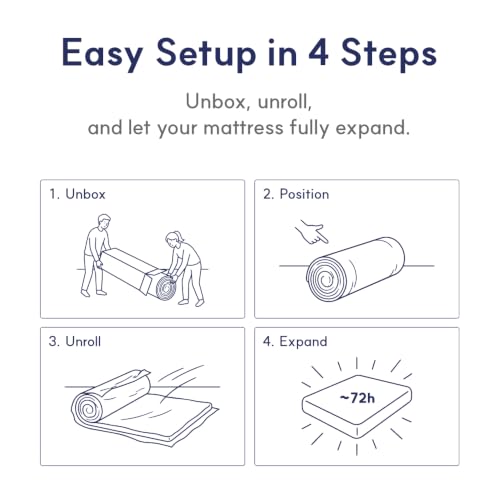 Easy Setup in 4 Steps

Unbox, unroll,
and let your mattress fully expand.

1. Unbox

2. Position

3. Unroll

4. Expand

~72h