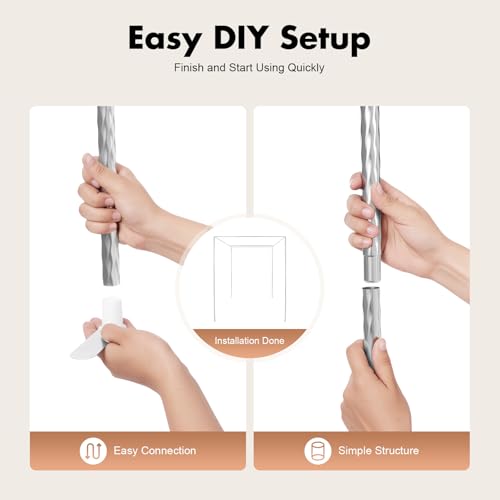 Easy DIY Setup

Finish and Start Using Quickly

Installation Done

Easy Connection

Simple Structure