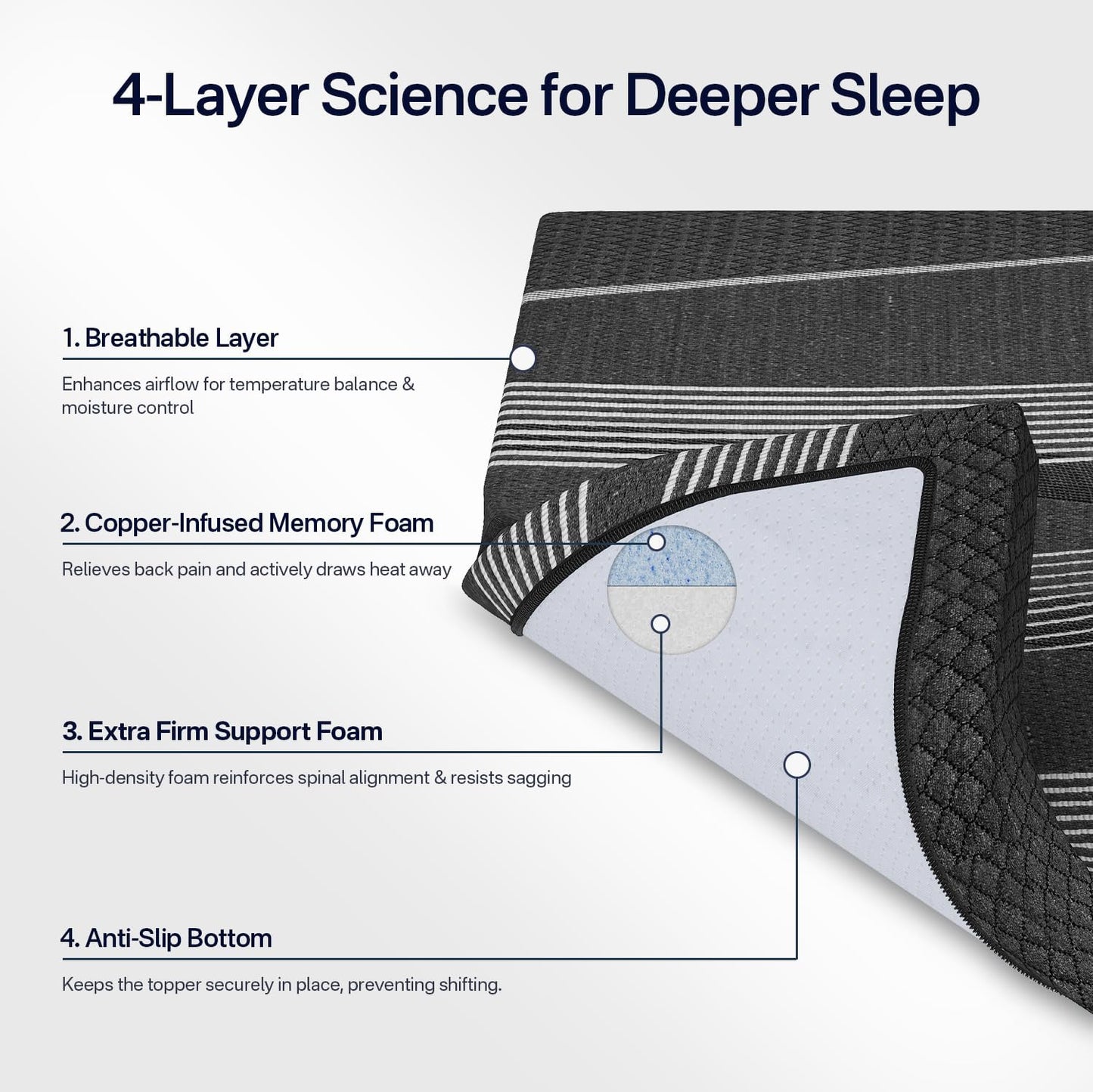 4-Layer Science for Deeper Sleep

1. Breathable Layer

Enhances airflow for temperature balance & moisture control

2. Copper-Infused Memory Foam

Relieves back pain and actively draws heat away

3. Extra Firm Support Foam

High-density foam reinforces spinal alignment & resists sagging

4. Anti-Slip Bottom

Keeps the topper securely in place, preventing shifting.