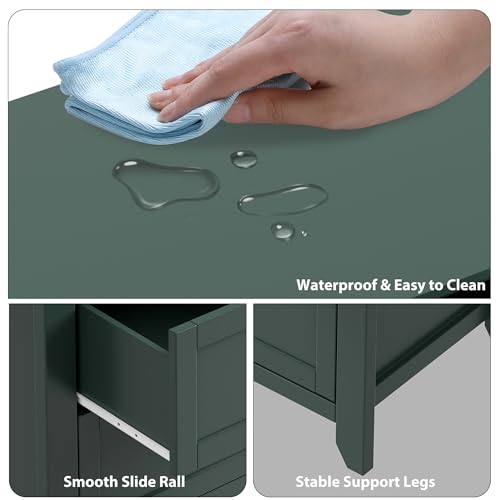 Waterproof & Easy to Clean

Smooth Slide Rall

Stable Support Legs