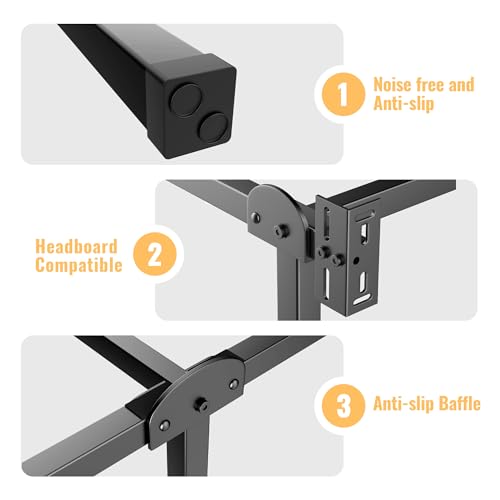 1 Noise free and Anti-slip

Headboard Compatible 2

3 Anti-slip Baffle