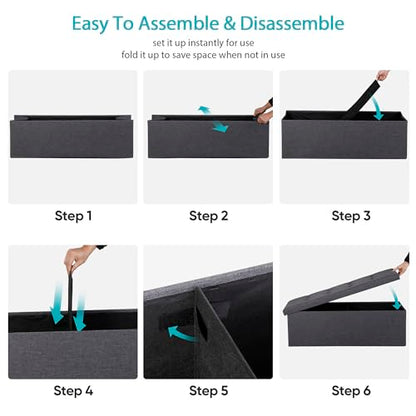 Easy To Assemble & Disassemble

set it up instantly for use
fold it up to save space when not in use

Step 1

Step 2

Step 3

Step 4

Step 5

Step 6