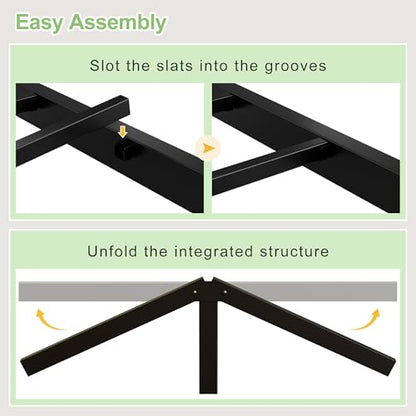 Easy Assembly

Slot the slats into the grooves

Unfold the integrated structure