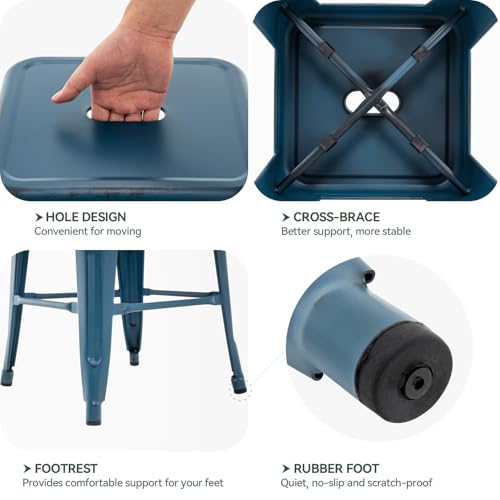 ➤ HOLE DESIGN
Convenient for moving

➤ CROSS-BRACE
Better support, more stable

➤ FOOTREST
Provides comfortable support for your feet

➤ RUBBER FOOT
Quiet, no-slip and scratch-proof