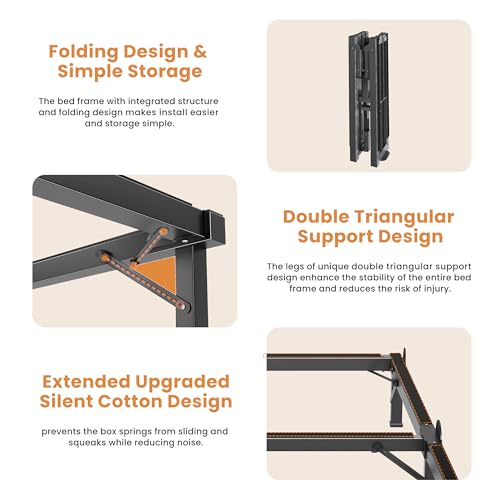 Folding Design & Simple Storage

The bed frame with integrated structure and folding design makes install easier and storage simple.

Double Triangular Support Design

The legs of unique double triangular support design enhance the stability of the entire bed frame and reduces the risk of injury.

Extended Upgraded Silent Cotton Design

prevents the box springs from sliding and squeaks while reducing noise.