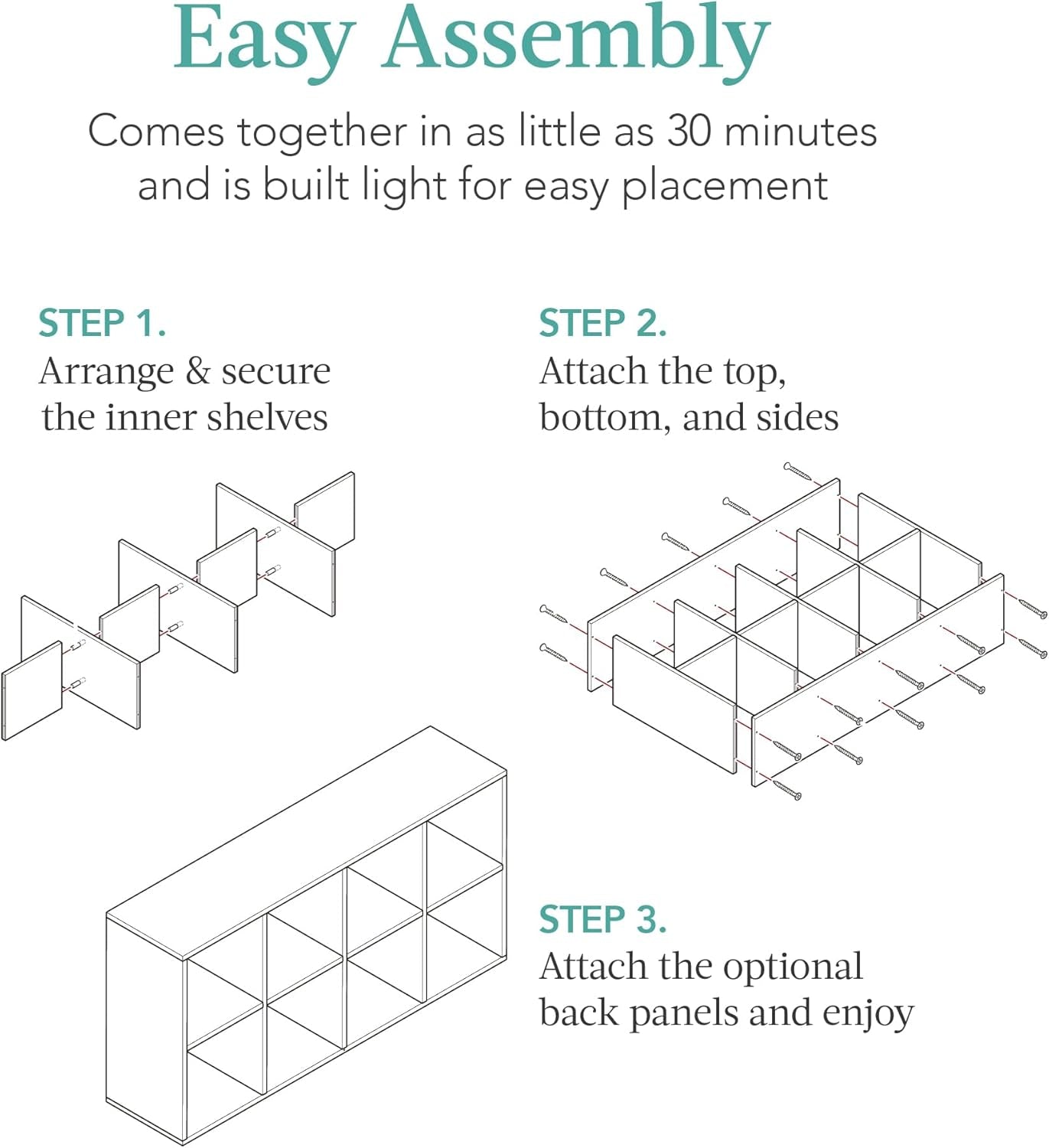 Easy Assembly

Comes together in as little as 30 minutes and is built light for easy placement

STEP 1.
Arrange & secure the inner shelves

STEP 2.
Attach the top, bottom, and sides

STEP 3.
Attach the optional back panels and enjoy