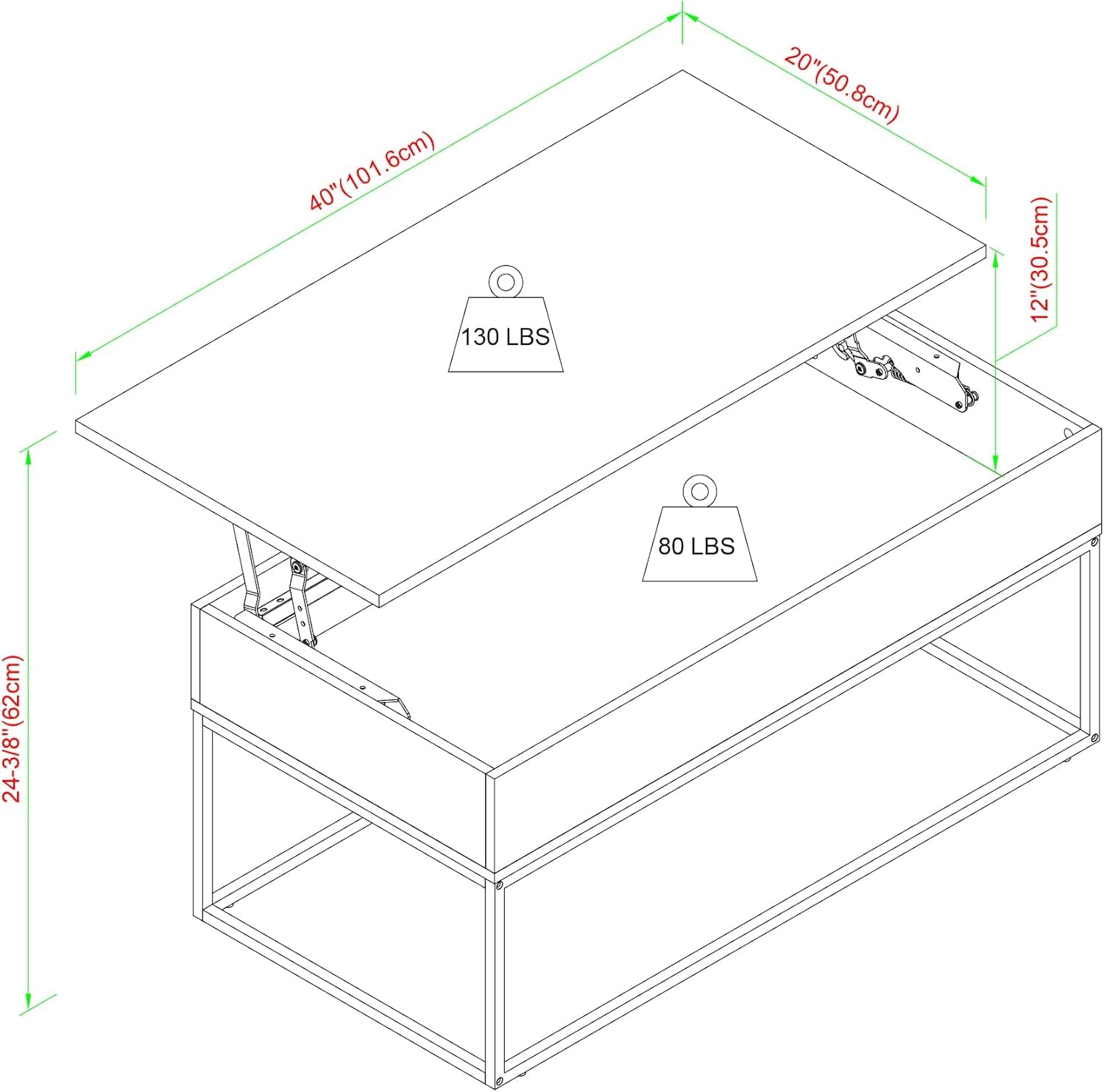 40"(101.6cm)

20"(50.8cm)

12"(30.5cm)

130 LBS

80 LBS

24-3/8"(62cm)