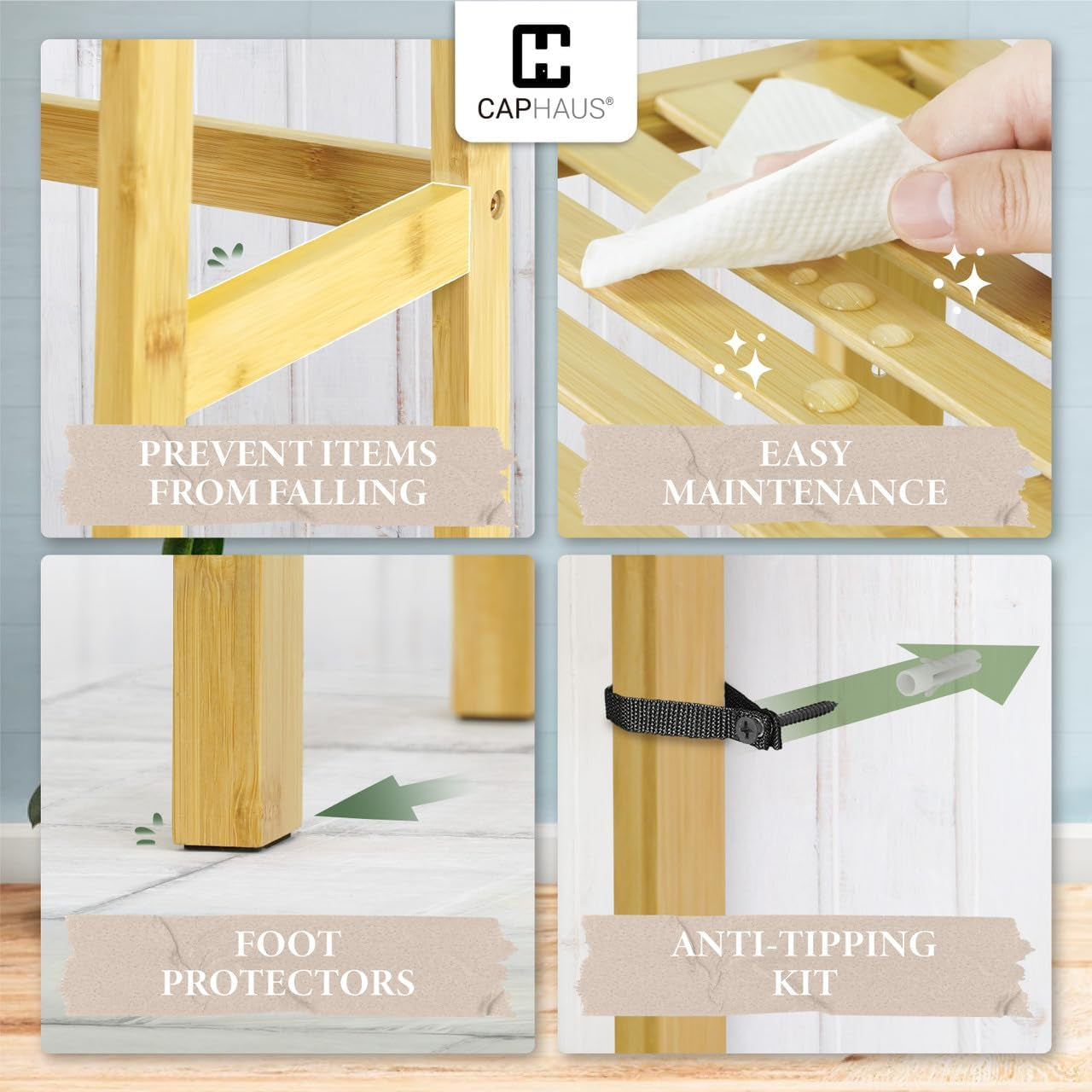 CAPHAUS®

PREVENT ITEMS FROM FALLING

EASY MAINTENANCE

FOOT PROTECTORS

ANTI-TIPPING KIT