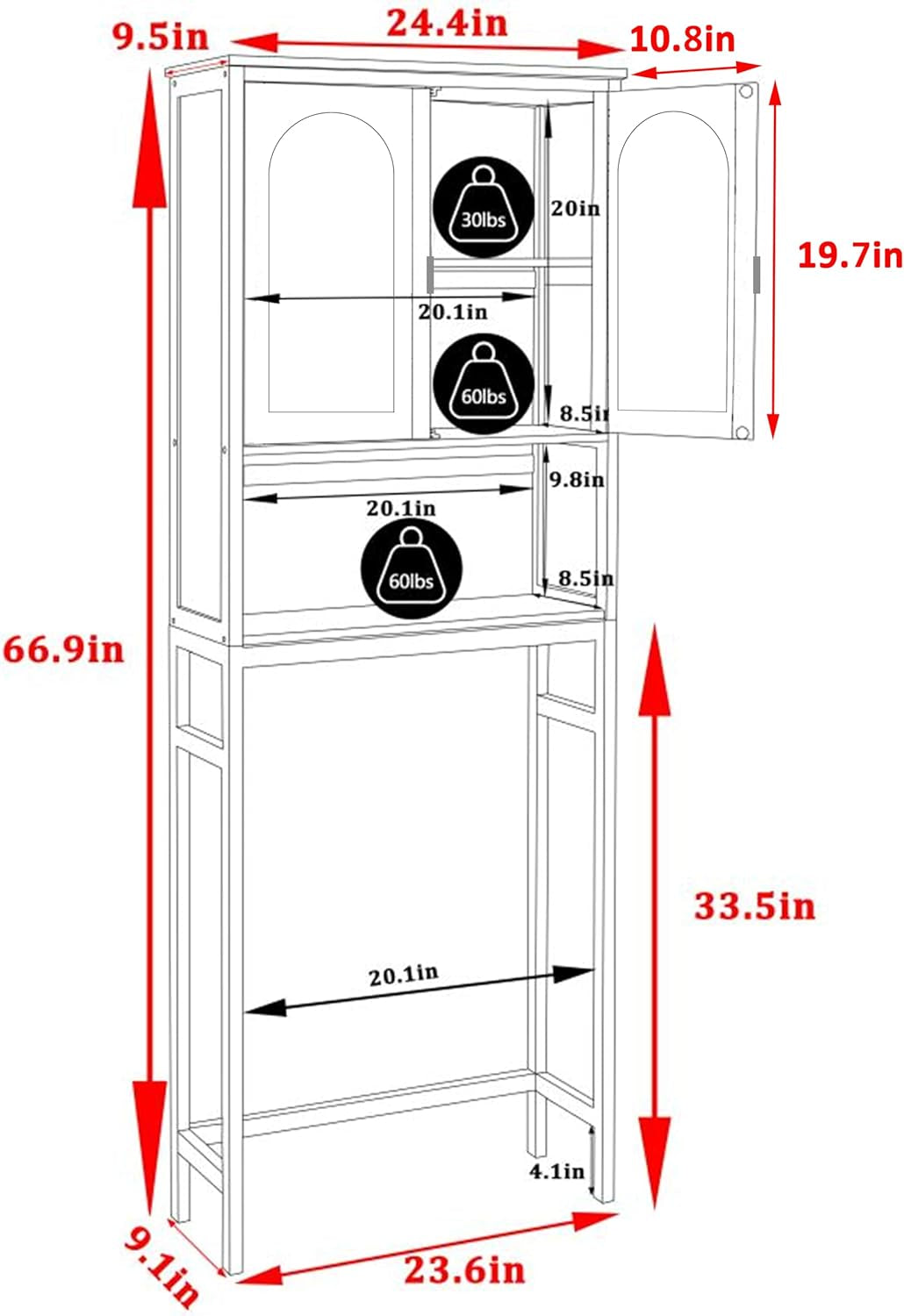 9.5in
24.4in
10.8in
30lbs
20in
19.7in
20.1in
60lbs
8.5in
9.8in
20.1in
60lbs
8.5in
66.9in
33.5in
20.1in
4.1in
9.1in
23.6in