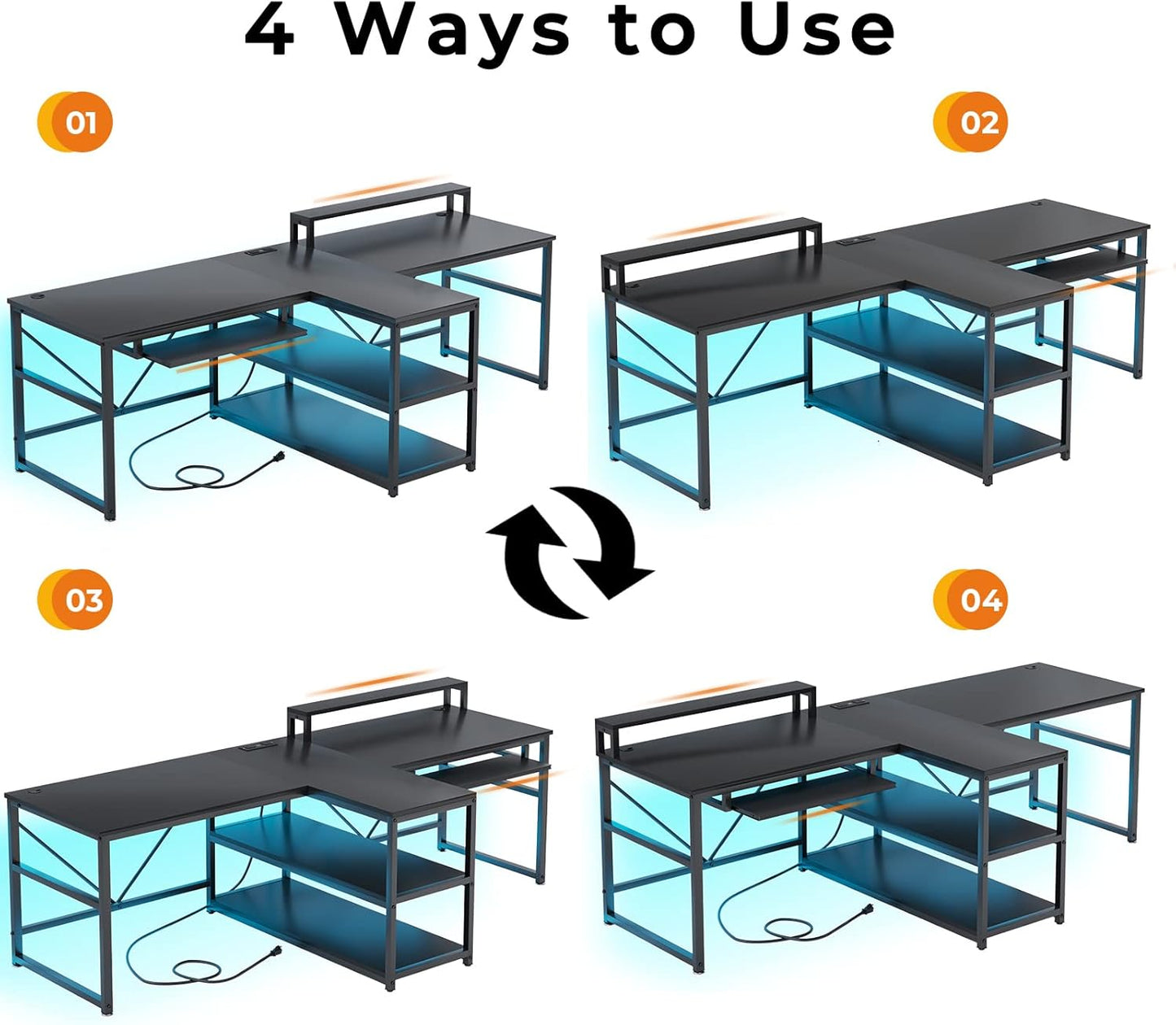 4 Ways to Use

01

02

03

04