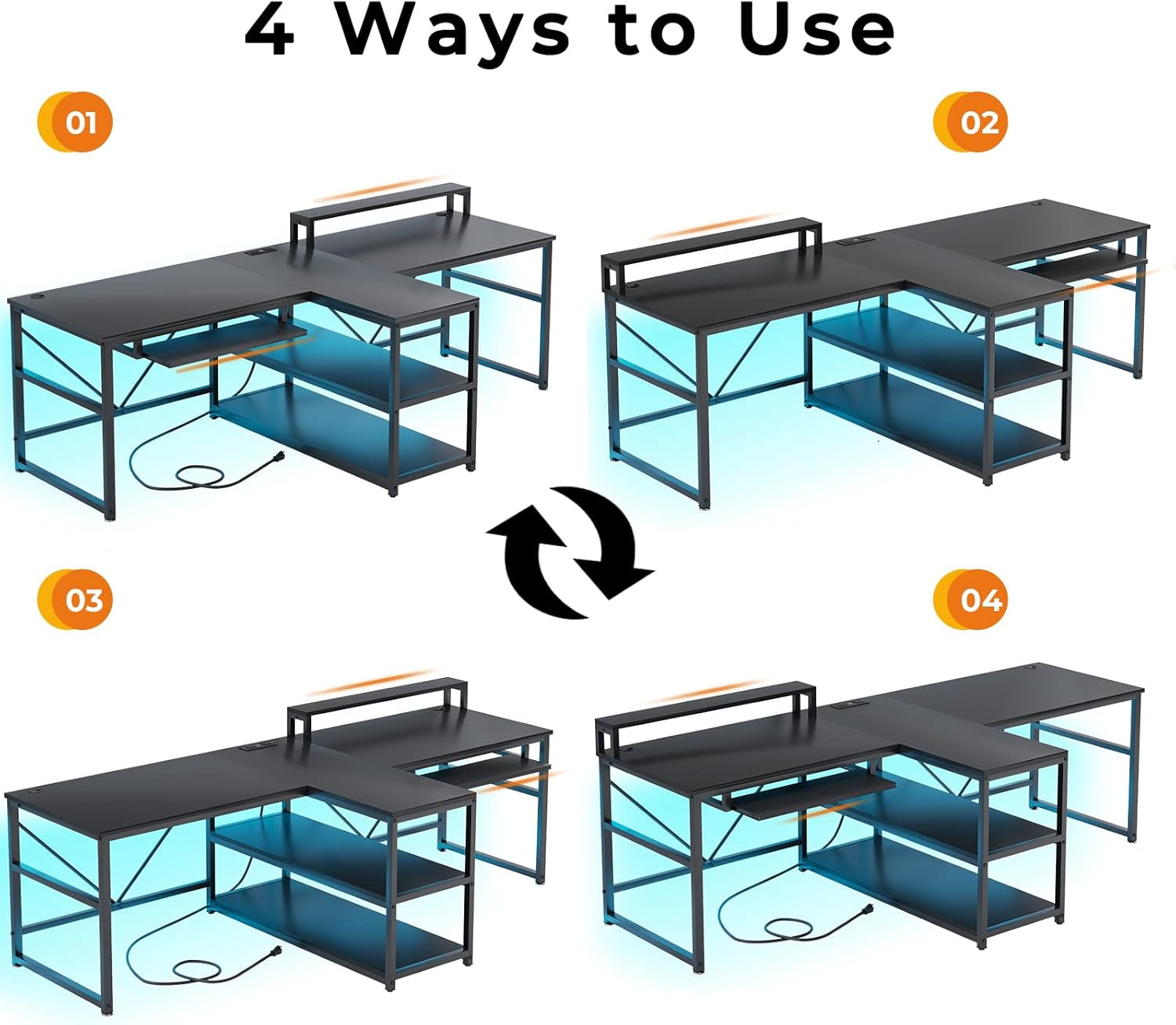 4 Ways to Use

01

02

03

04