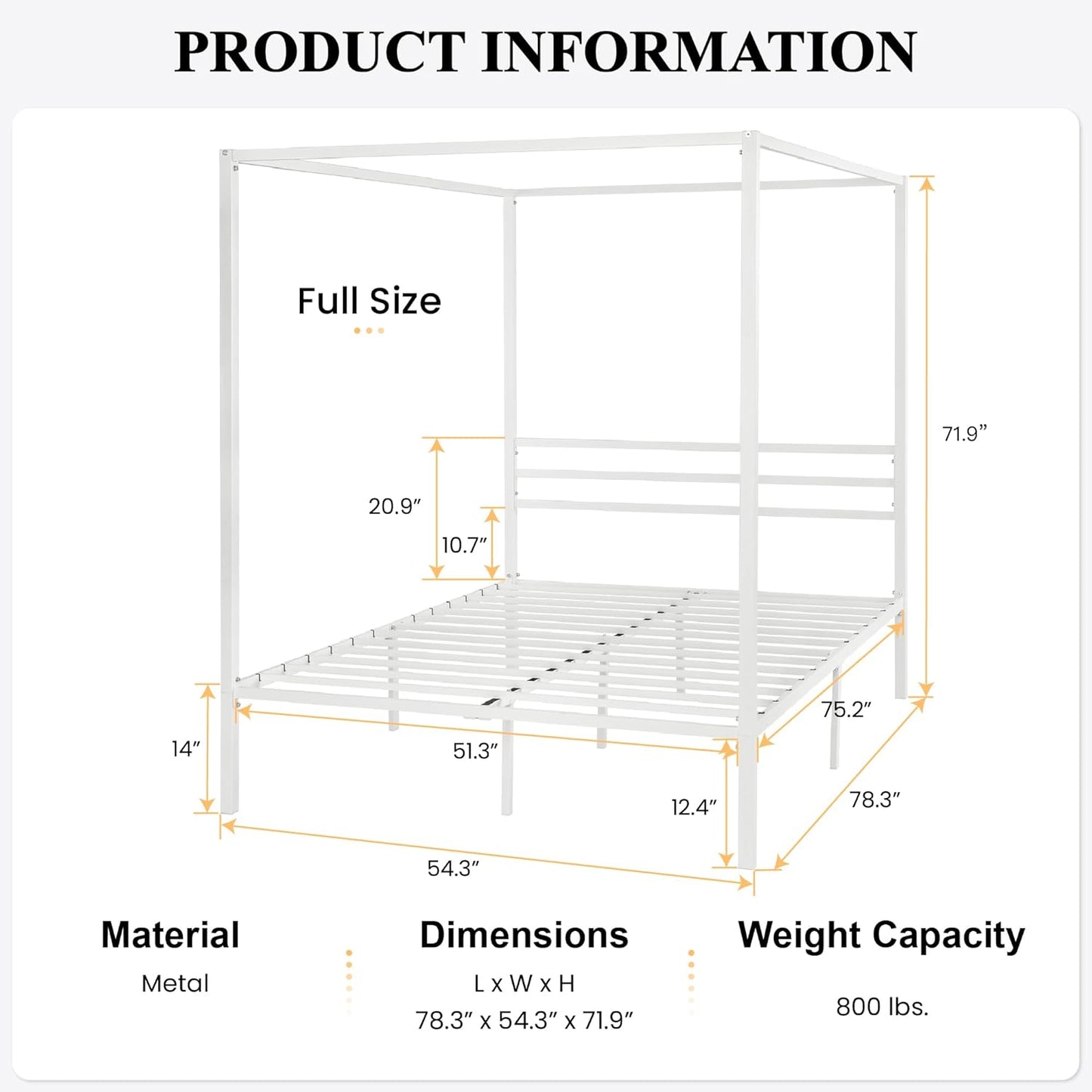 PRODUCT INFORMATION

Full Size

71.9”

20.9”

10.7”

14”

51.3”

75.2”

12.4”

78.3”

54.3”

Material

Metal

Dimensions

L x W x H

78.3” x 54.3” x 71.9”

Weight Capacity

800 lbs.