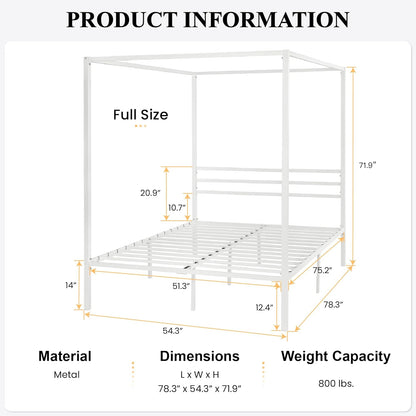 PRODUCT INFORMATION

Full Size

71.9"

20.9"

10.7"

14"

51.3"

75.2"

12.4"

78.3"

54.3"

Material
Metal

Dimensions
L x W x H
78.3" x 54.3" x 71.9"

Weight Capacity
800 lbs.